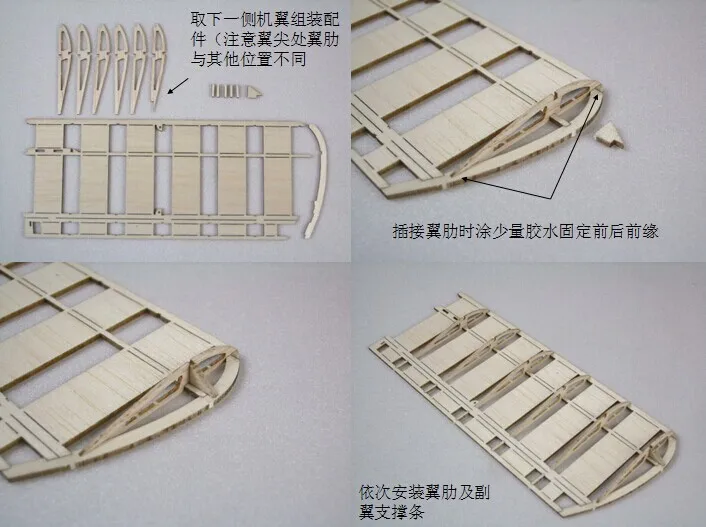 取下一侧机翼组装配件（注意翼尖处翼肋与其他位置不同

插接翼肋时涂少量胶水固定前后前缘

依次安装翼肋及副翼支撑条