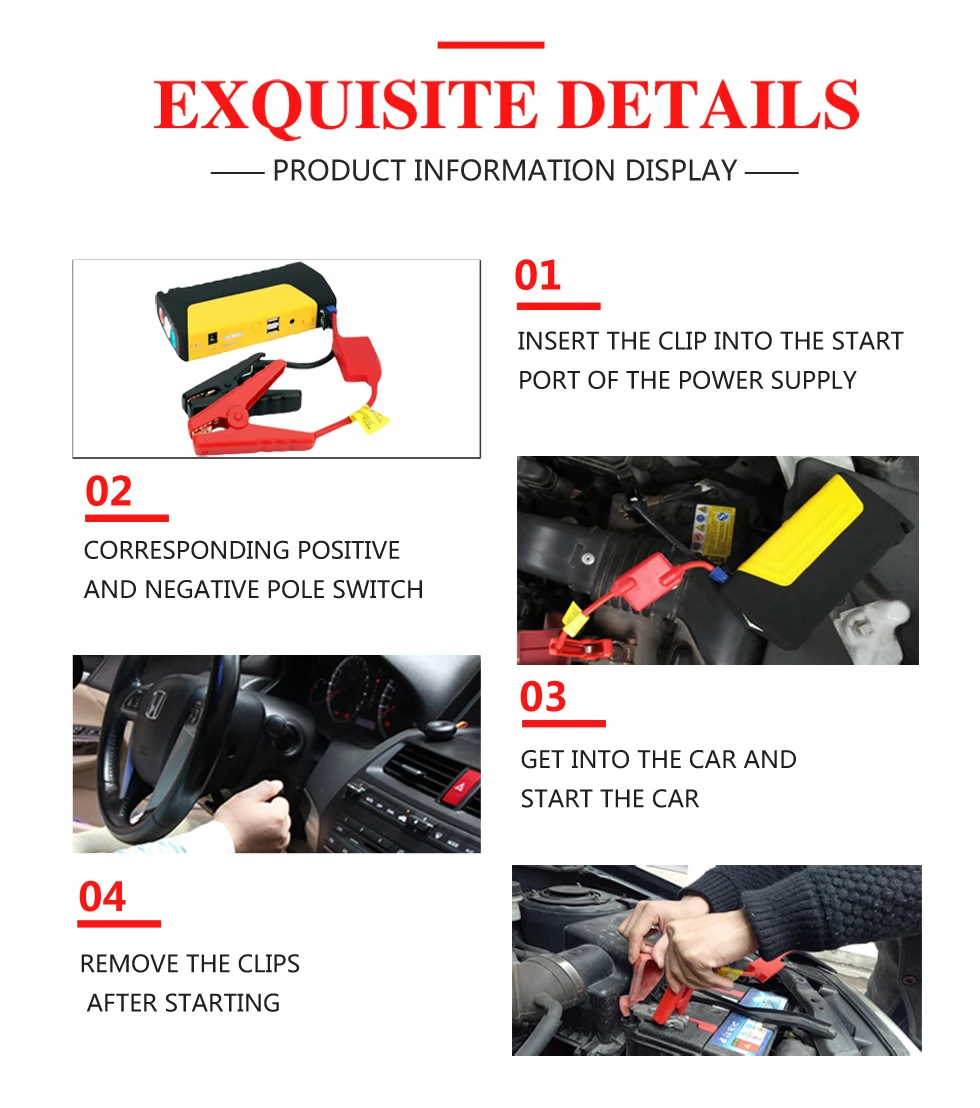 EXQUISITE DETAILS

—— PRODUCT INFORMATION DISPLAY ——

01

INSERT THE CLIP INTO THE START PORT OF THE POWER SUPPLY

02

CORRESPONDING POSITIVE AND NEGATIVE POLE SWITCH

03

GET INTO THE CAR AND START THE CAR

04

REMOVE THE CLIPS AFTER STARTING