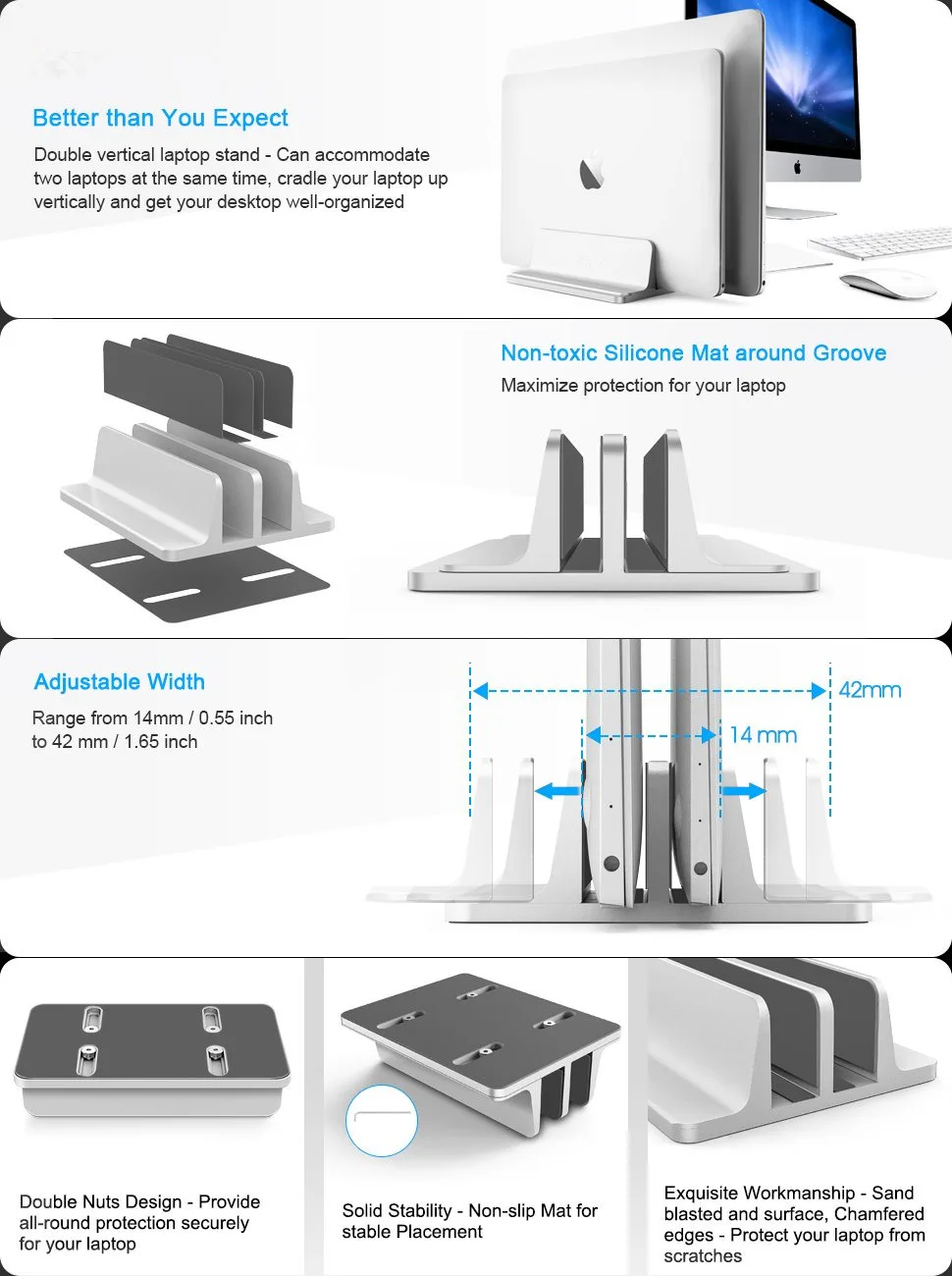 Better than You Expect

Double vertical laptop stand - Can accommodate two laptops at the same time, cradle your laptop up vertically and get your desktop well-organized

Non-toxic Silicone Mat around Groove

Maximize protection for your laptop

Adjustable Width

Range from 14mm / 0.55 inch to 42 mm / 1.65 inch

42mm

14 mm

Double Nuts Design - Provide all-round protection securely for your laptop

Solid Stability - Non-slip Mat for stable Placement

Exquisite Workmanship - Sand blasted and surface, Chamfered edges - Protect your laptop from scratches