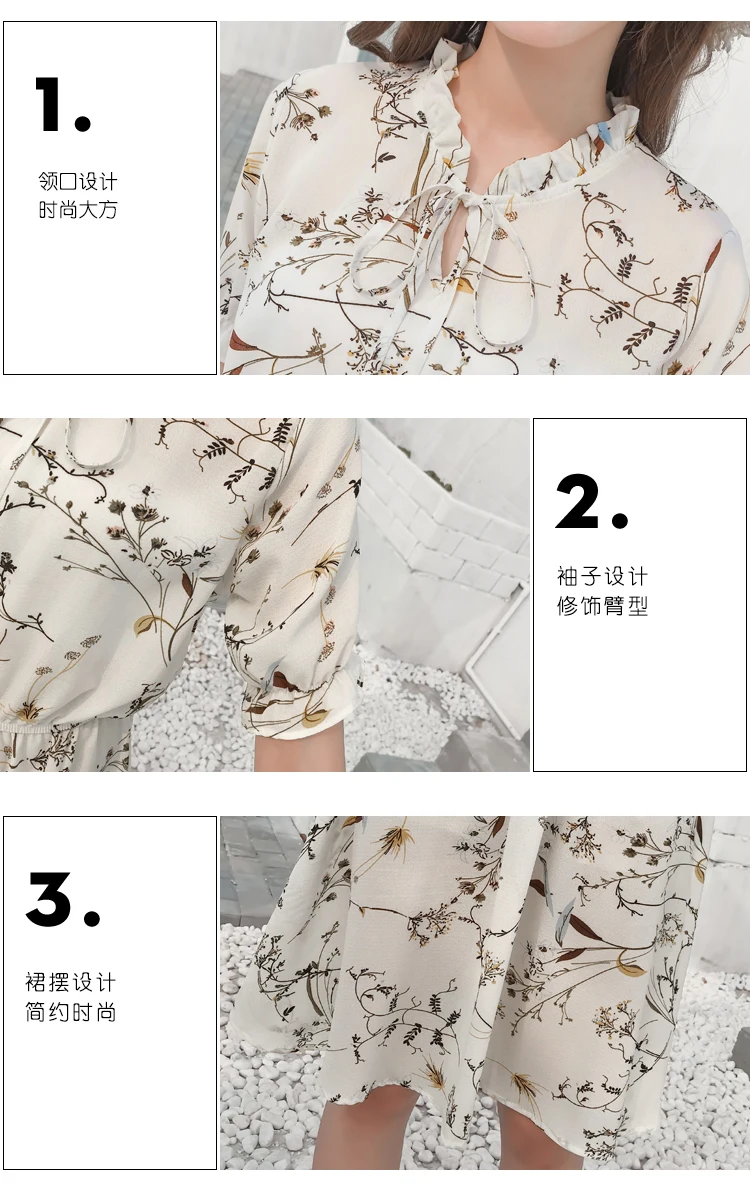 1.

领口设计
时尚大方

2.

袖子设计
修饰臂型

3.

裙摆设计
简约时尚