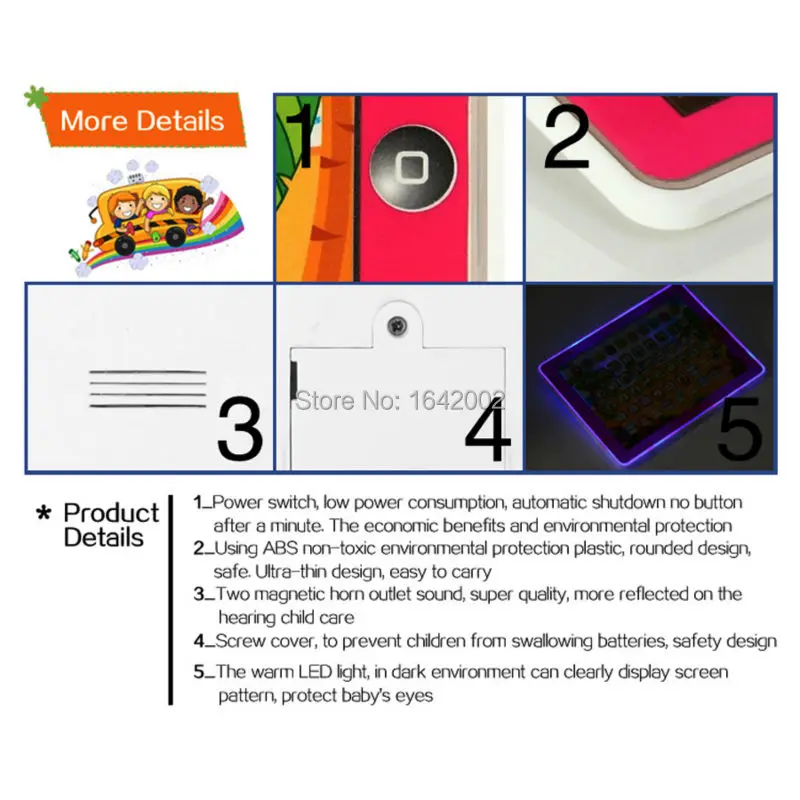 More Details

1

2

3

Store No: 1642002

4

5

* Product Details

1_Power switch, low power consumption, automatic shutdown no button after a minute. The economic benefits and environmental protection

2_Using ABS non-toxic environmental protection plastic, rounded design, safe. Ultra-thin design, easy to carry

3_Two magnetic horn outlet sound, super quality, more reflected on the hearing child care

4_Screw cover, to prevent children from swallowing batteries, safety design

5_The warm LED light, in dark environment can clearly display screen pattern, protect baby's eyes