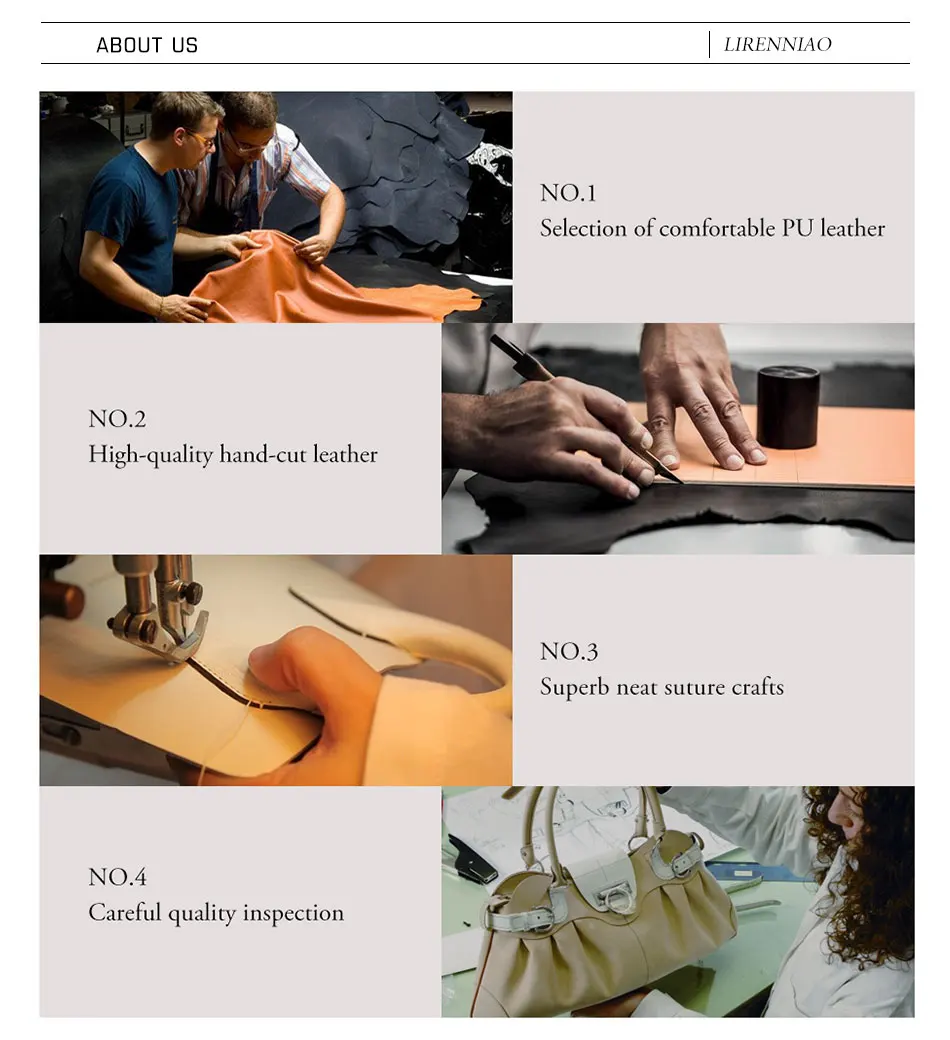 ABOUT US

LIRENNIAO

NO.1
Selection of comfortable PU leather

NO.2
High-quality hand-cut leather

NO.3
Superb neat suture crafts

NO.4
Careful quality inspection