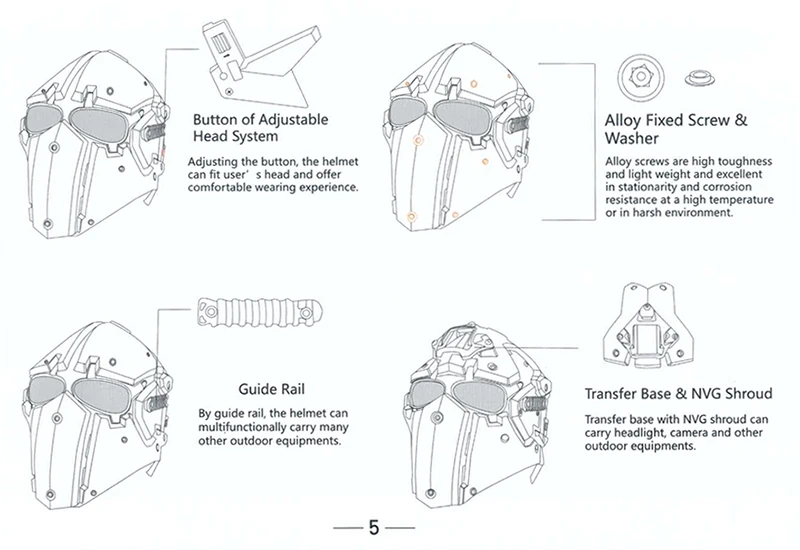 Button of Adjustable Head System

Adjusting the button, the helmet can fit user's head and offer comfortable wearing experience.

Alloy Fixed Screw & Washer

Alloy screws are high toughness and light weight and excellent in stationarity and corrosion resistance at a high temperature or in harsh environment.

Guide Rail

By guide rail, the helmet can multifunctionally carry many other outdoor equipments.

Transfer Base & NVG Shroud

Transfer base with NVG shroud can carry headlight, camera and other outdoor equipments.

— 5 —