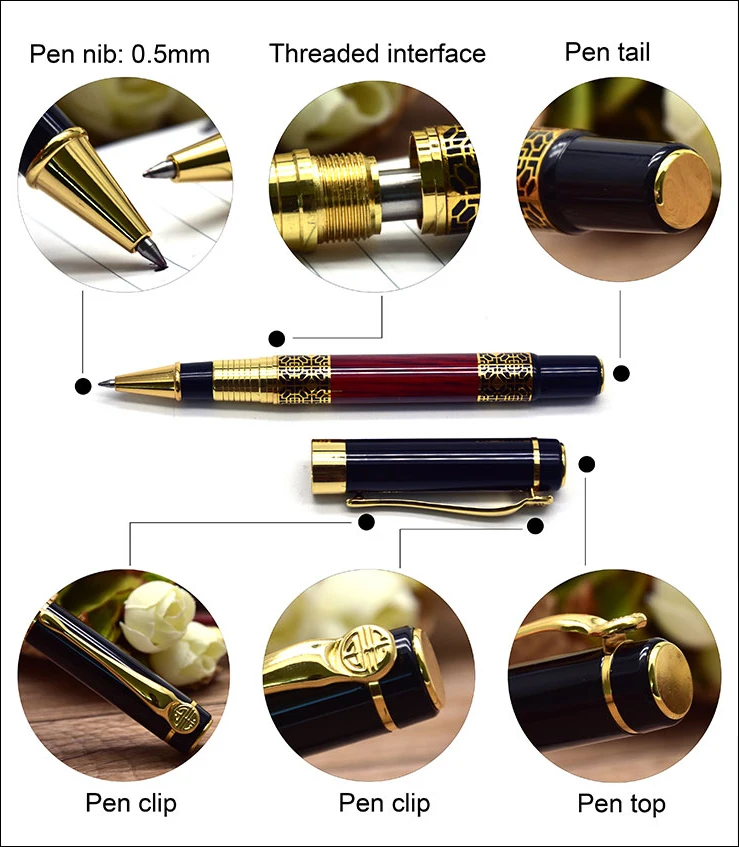 Pen nib: 0.5mm

Threaded interface

Pen tail

Pen clip

Pen clip

Pen top