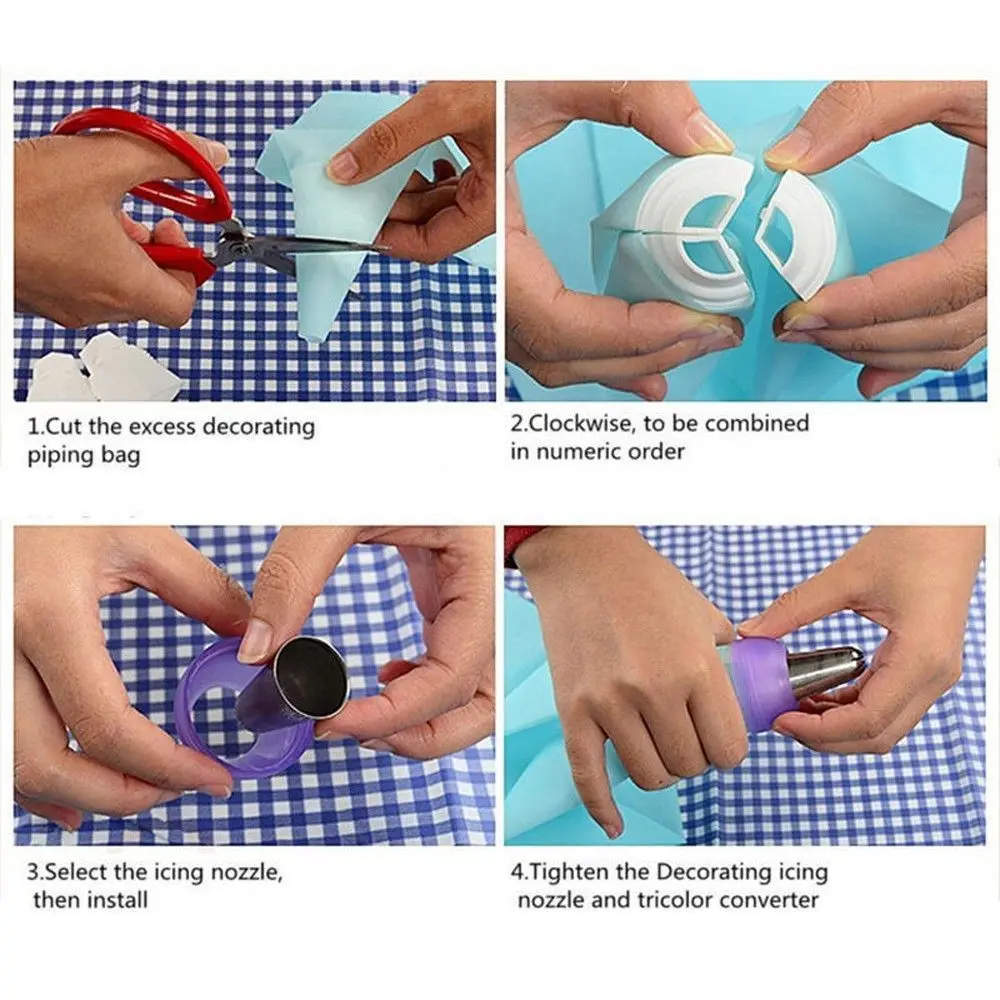 1.Cut the excess decorating piping bag

2.Clockwise, to be combined in numeric order

3.Select the icing nozzle, then install

4.Tighten the Decorating icing nozzle and tricolor converter