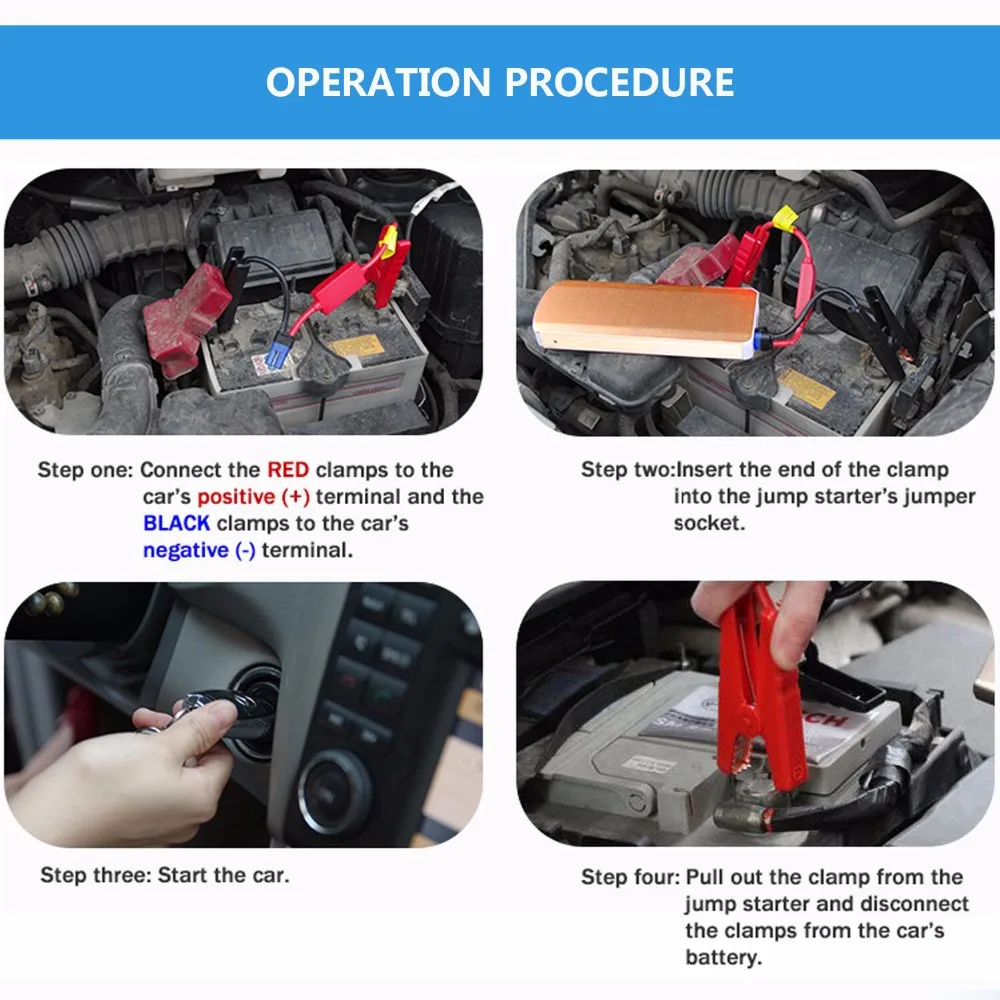 OPERATION PROCEDURE

Step one: Connect the RED clamps to the car's positive (+) terminal and the BLACK clamps to the car's negative (-) terminal.

Step two:Insert the end of the clamp into the jump starter's jumper socket.

Step three: Start the car.

Step four: Pull out the clamp from the jump starter and disconnect the clamps from the car's battery.