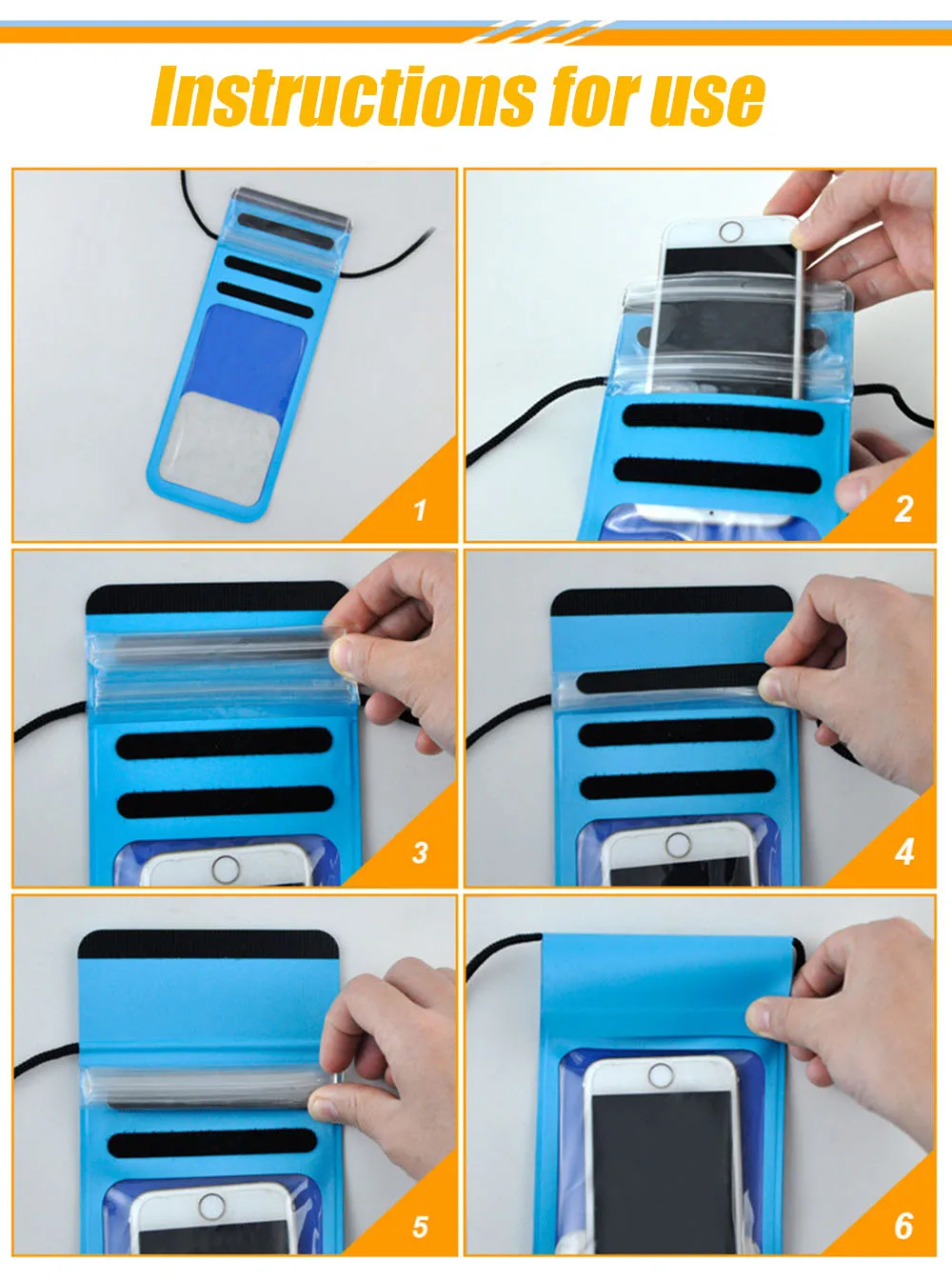 Instructions for use

1

2

3

4

5

6