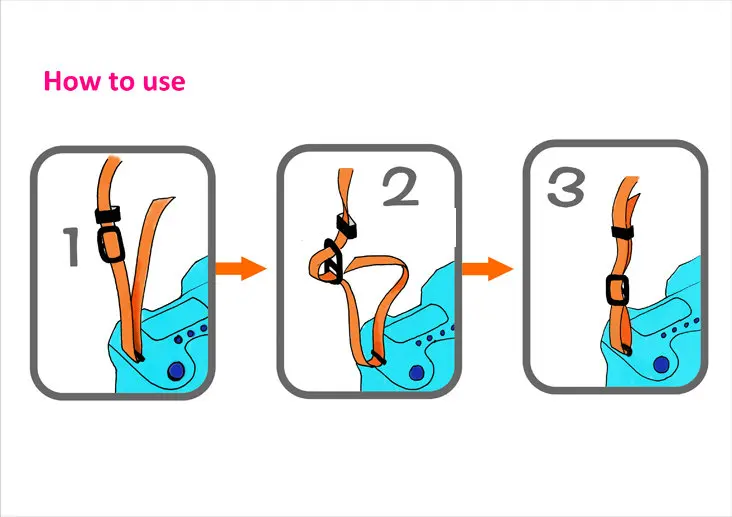 How to use

1

2

3