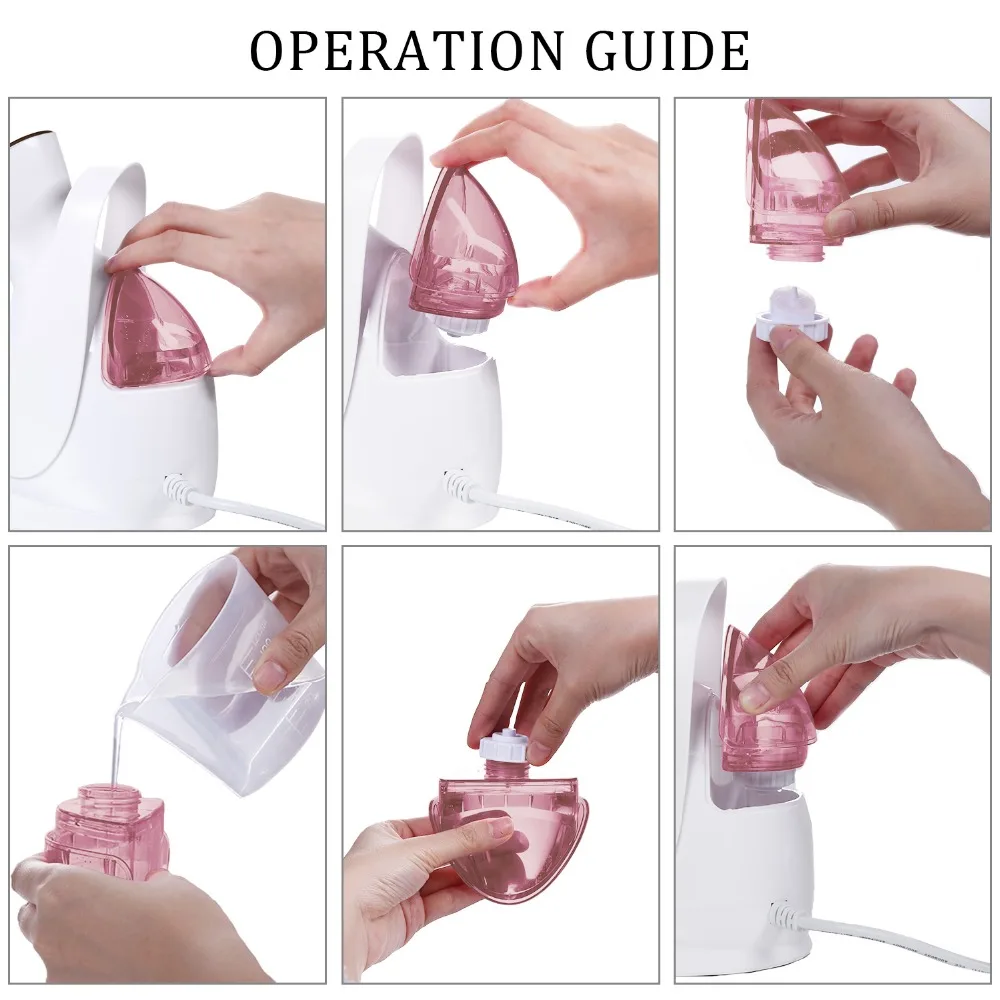 OPERATION GUIDE