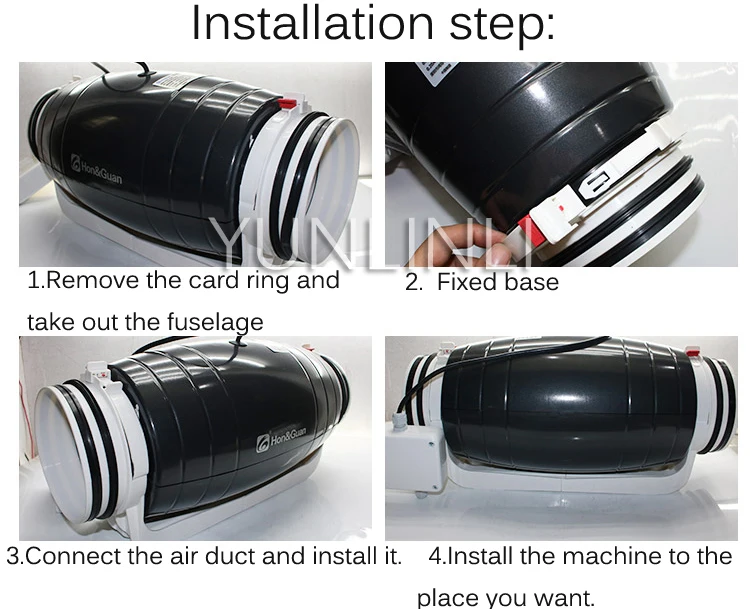 Installation step:

Hon&Guan

YUNLINLI

1.Remove the card ring and take out the fuselage

2. Fixed base

Hon&Guan

3.Connect the air duct and install it.

4.Install the machine to the place you want.