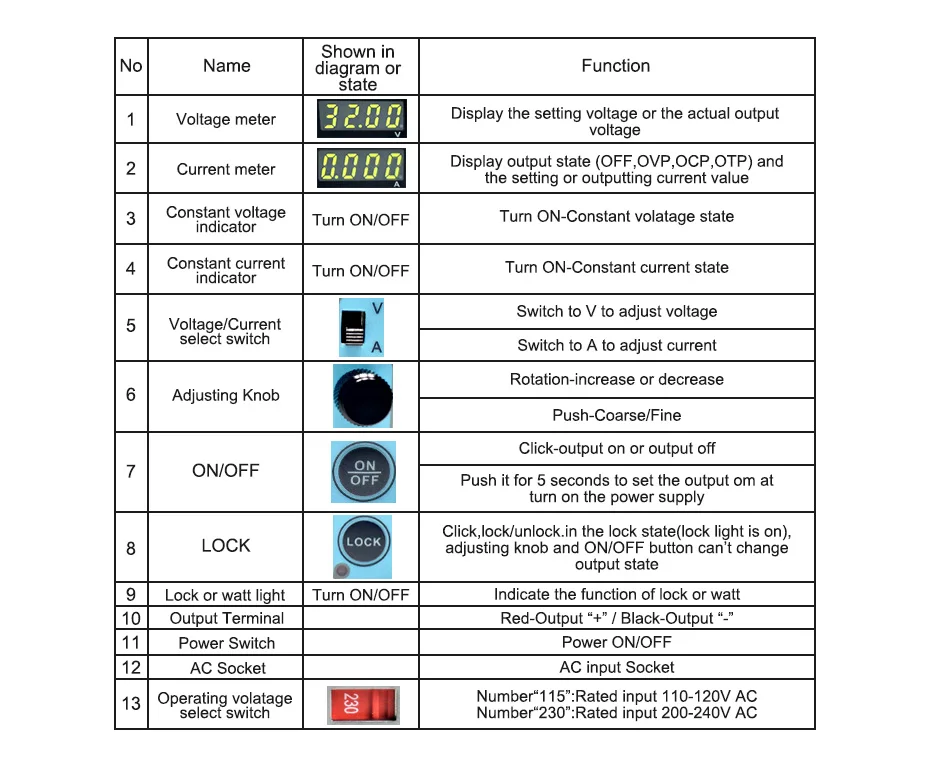 | No | Name | Shown in diagram or state | Function |
|---|---|---|---|
| 1 | Voltage meter | 32.00 V | Display the setting voltage or the actual output voltage |
| 2 | Current meter | 0.000 A | Display output state (OFF,OVP,OCP,OTP) and the setting or outputting current value |
| 3 | Constant voltage indicator | Turn ON/OFF | Turn ON-Constant volatage state |
| 4 | Constant current indicator | Turn ON/OFF | Turn ON-Constant current state |
| 5 | Voltage/Current select switch | V A | Switch to V to adjust voltage |
| | | | Switch to A to adjust current |
| 6 | Adjusting Knob | | Rotation-increase or decrease |
| | | | Push-Coarse/Fine |
| 7 | ON/OFF | ON OFF | Click-output on or output off |
| | | | Push it for 5 seconds to set the output om at turn on the power supply |
| 8 | LOCK | LOCK | Click,lock/unlock.in the lock state(lock light is on), adjusting knob and ON/OFF button can't change output state |
| 9 | Lock or watt light | Turn ON/OFF | Indicate the function of lock or watt |
| 10 | Output Terminal | | Red-Output "+" / Black-Output "-" |
| 11 | Power Switch | | Power ON/OFF |
| 12 | AC Socket | | AC input Socket |
| 13 | Operating volatage select switch | 230 | Number"115":Rated input 110-120V AC Number"230":Rated input 200-240V AC |