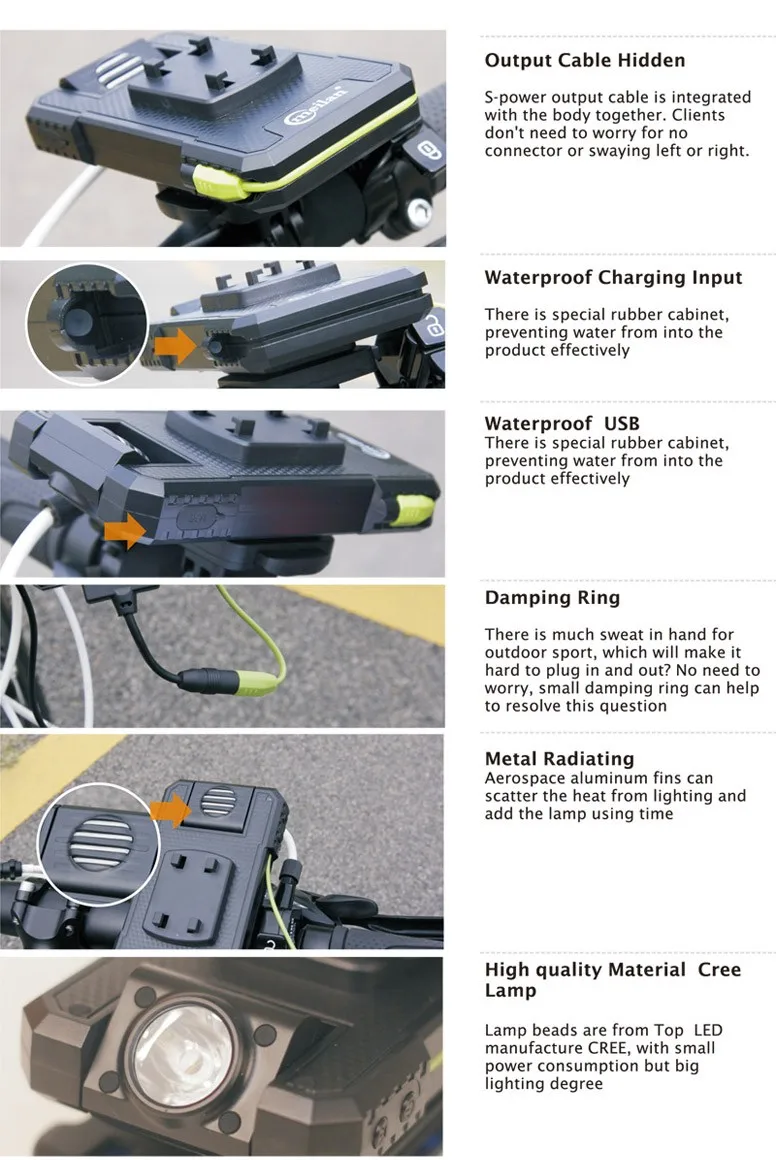 meilan

Output Cable Hidden

S-power output cable is integrated with the body together. Clients don't need to worry for no connector or swaying left or right.

Waterproof Charging Input

There is special rubber cabinet, preventing water from into the product effectively

Waterproof USB
There is special rubber cabinet, preventing water from into the product effectively

Damping Ring

There is much sweat in hand for outdoor sport, which will make it hard to plug in and out? No need to worry, small damping ring can help to resolve this question

Metal Radiating
Aerospace aluminum fins can scatter the heat from lighting and add the lamp using time

High quality Material Cree Lamp

Lamp beads are from Top LED manufacture CREE, with small power consumption but big lighting degree