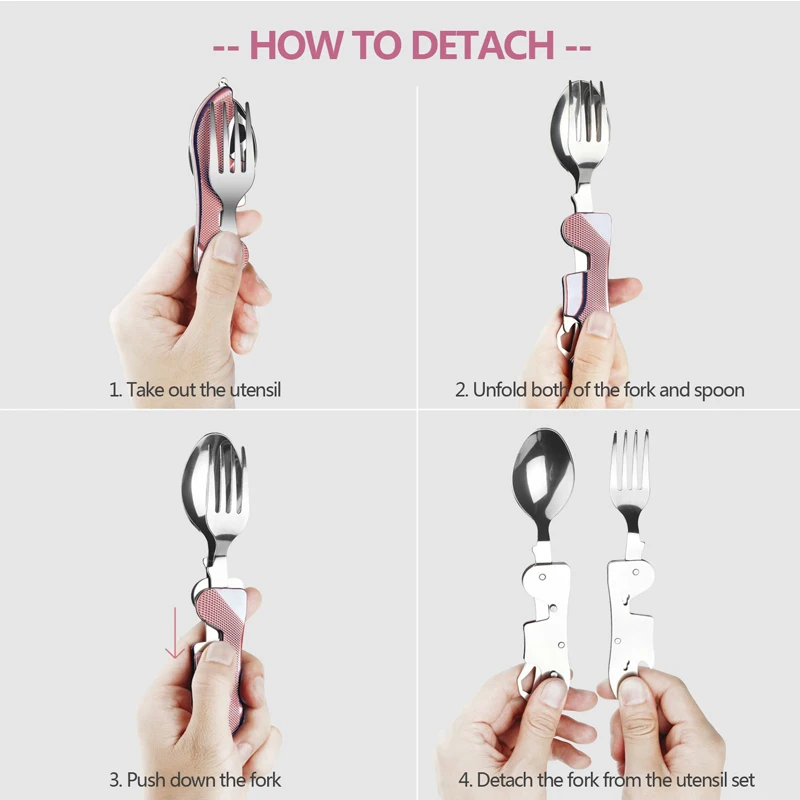 -- HOW TO DETACH --

1. Take out the utensil

2. Unfold both of the fork and spoon

3. Push down the fork

4. Detach the fork from the utensil set