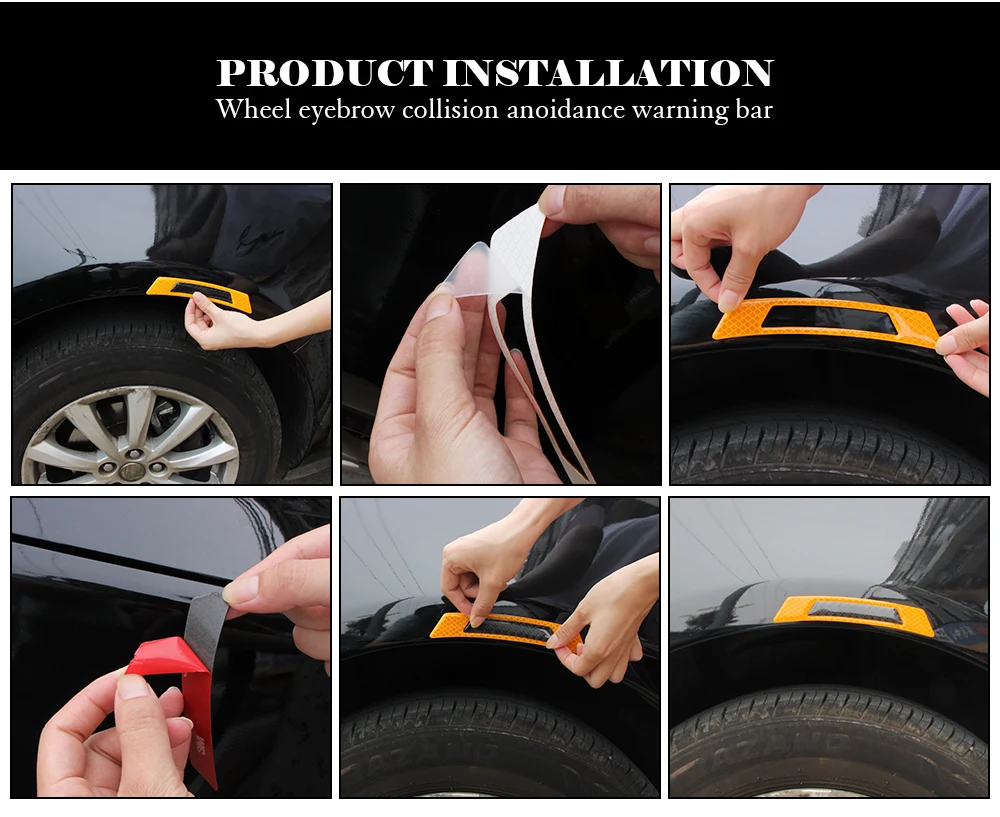 PRODUCT INSTALLATION
Wheel eyebrow collision anoidance warning bar