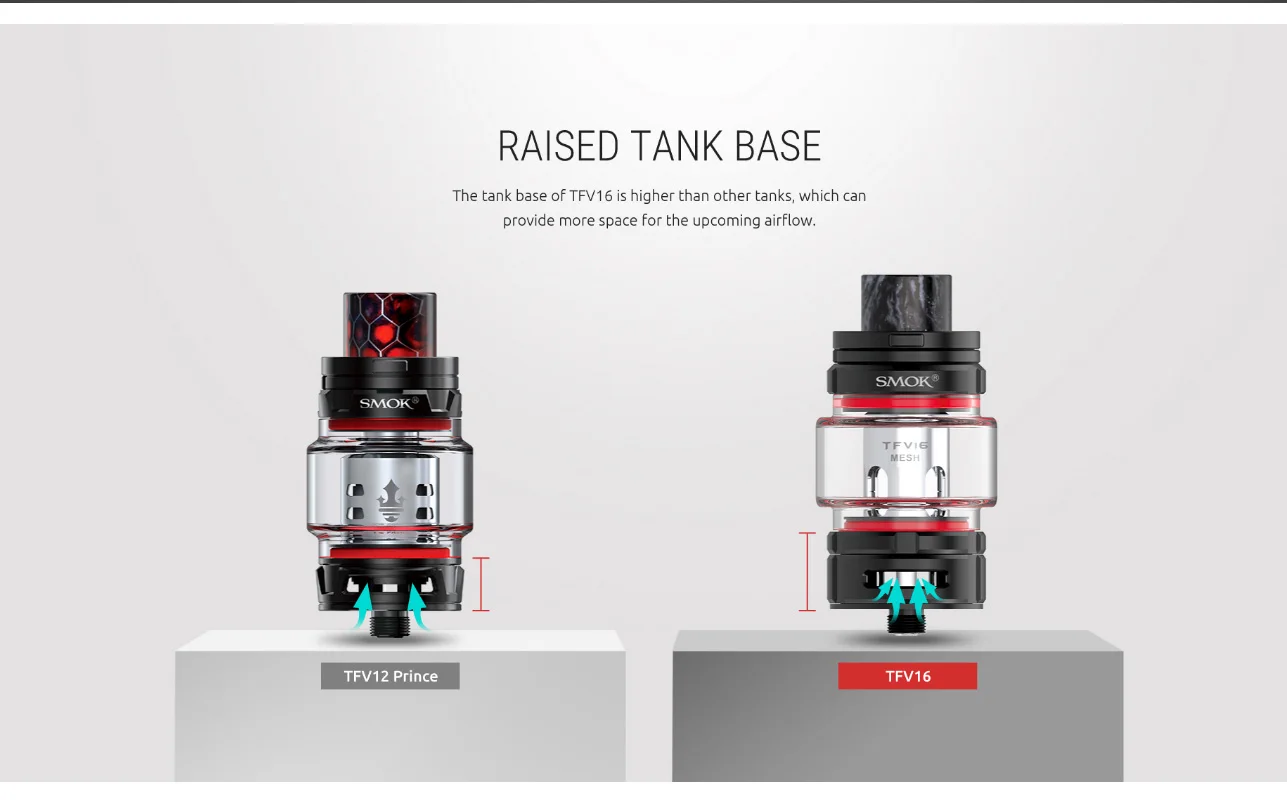 RAISED TANK BASE

The tank base of TFV16 is higher than other tanks, which can provide more space for the upcoming airflow.

SMOK®

SMOK®

TFV16
MESH

TFV12 Prince

TFV16