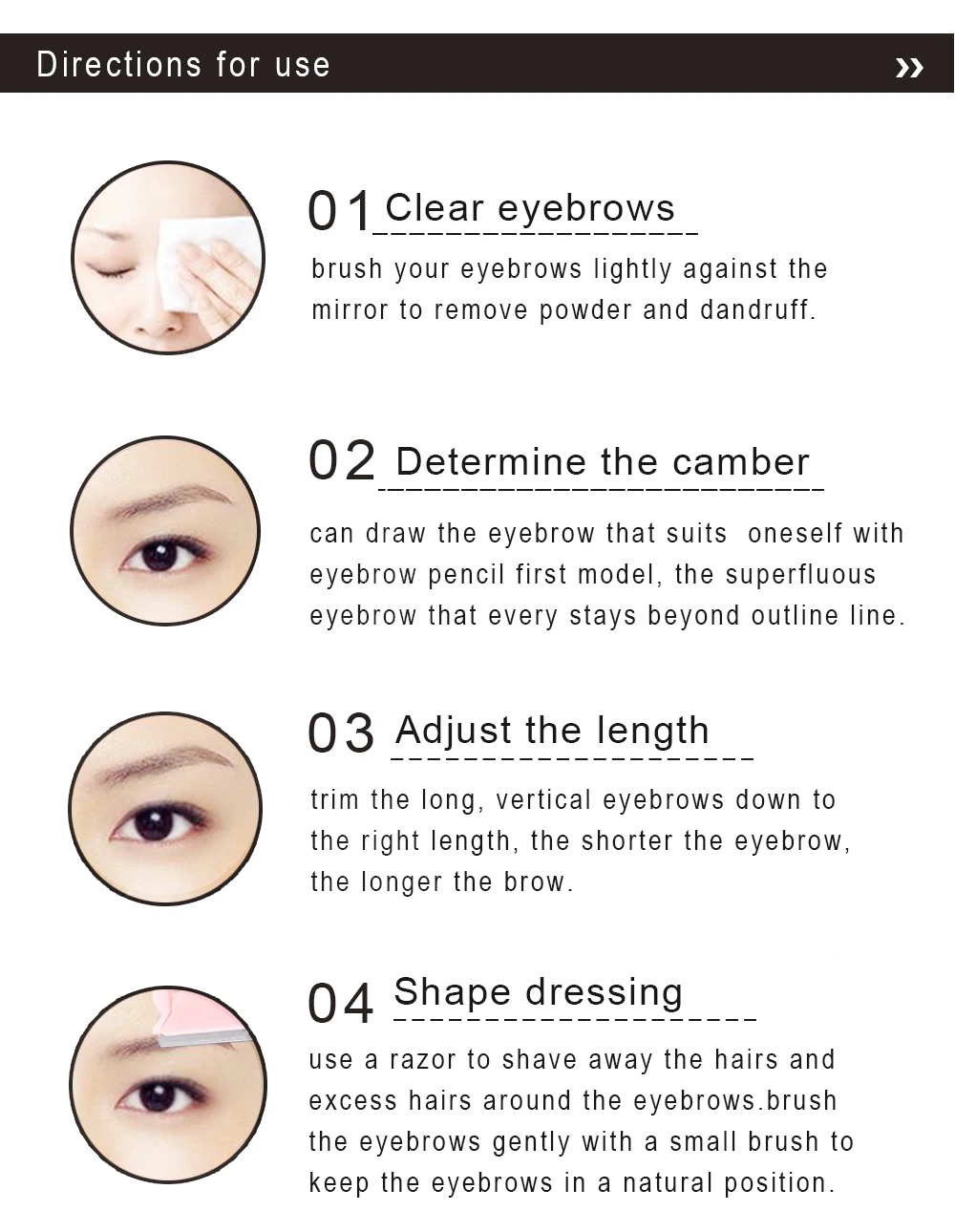 Directions for use »

01 Clear eyebrows

brush your eyebrows lightly against the mirror to remove powder and dandruff.

02 Determine the camber

can draw the eyebrow that suits oneself with eyebrow pencil first model, the superfluous eyebrow that every stays beyond outline line.

03 Adjust the length

trim the long, vertical eyebrows down to the right length, the shorter the eyebrow, the longer the brow.

04 Shape dressing

use a razor to shave away the hairs and excess hairs around the eyebrows.brush the eyebrows gently with a small brush to keep the eyebrows in a natural position.