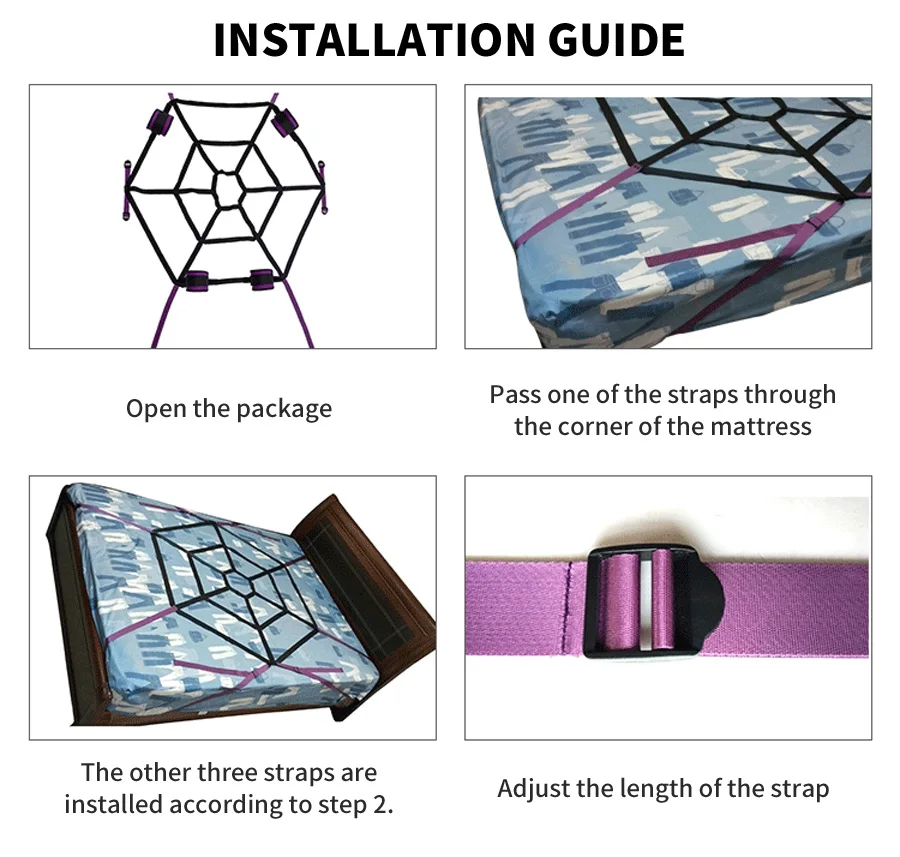 INSTALLATION GUIDE

Open the package

Pass one of the straps through the corner of the mattress

The other three straps are installed according to step 2.

Adjust the length of the strap