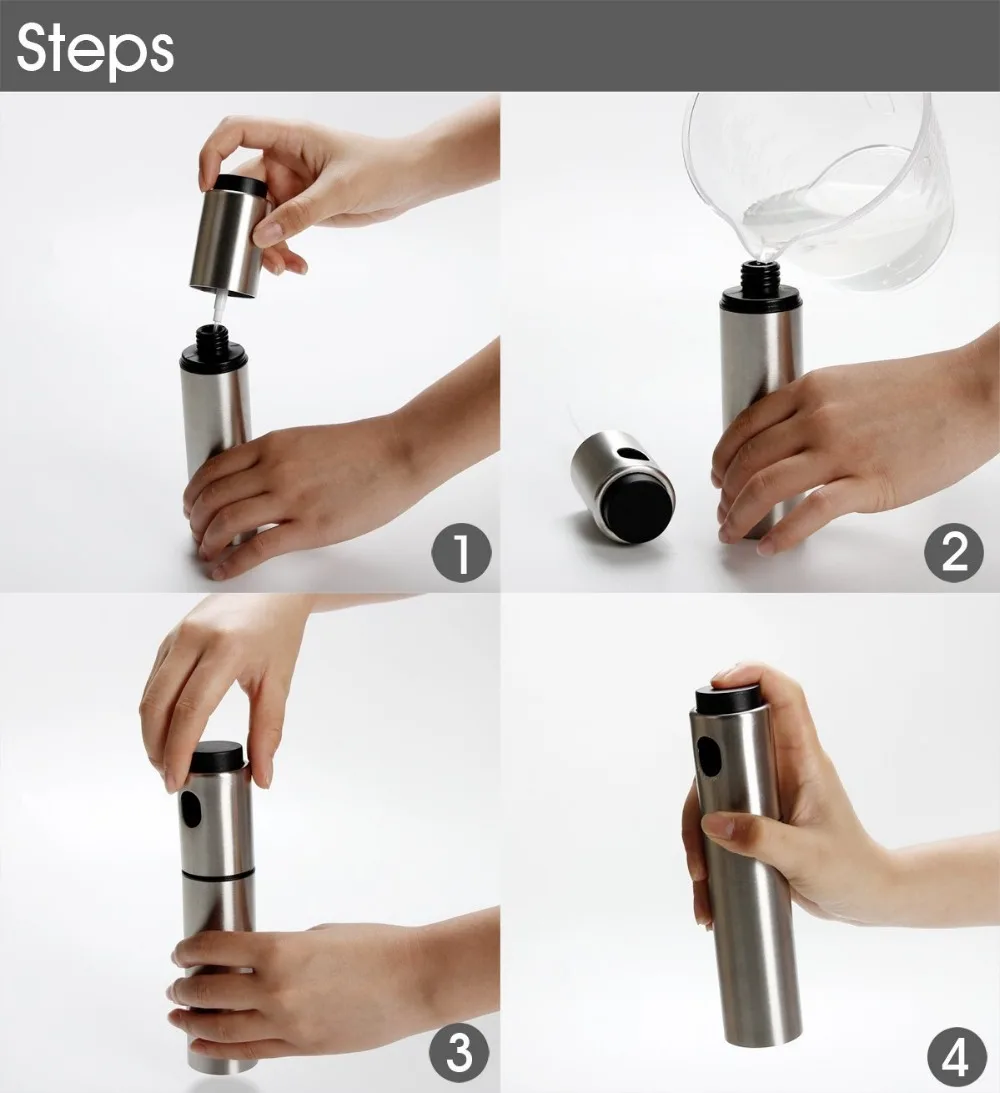 Steps

1

2

3

4