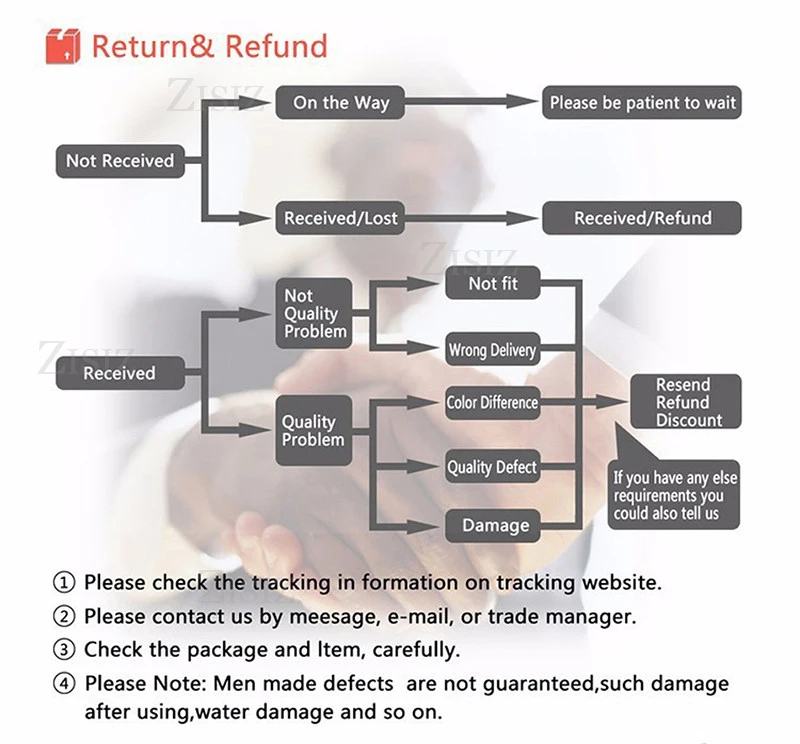 Return& Refund

ZISIZ

Not Received

On the Way

Please be patient to wait

Received/Lost

Received/Refund

ZISIZ

Received

Not Quality Problem

Not fit

Wrong Delivery

Quality Problem

Color Difference

Quality Defect

Damage

Resend Refund Discount

If you have any else requirements you could also tell us

ZISIZ

① Please check the tracking in formation on tracking website.

② Please contact us by meesage, e-mail, or trade manager.

③ Check the package and Item, carefully.

④ Please Note: Men made defects are not guaranteed,such damage after using,water damage and so on.