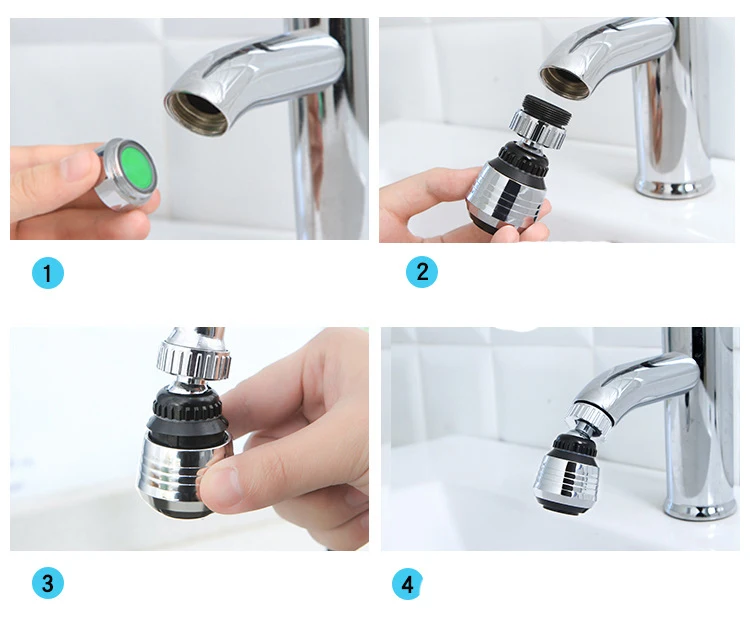 1

2

3

4