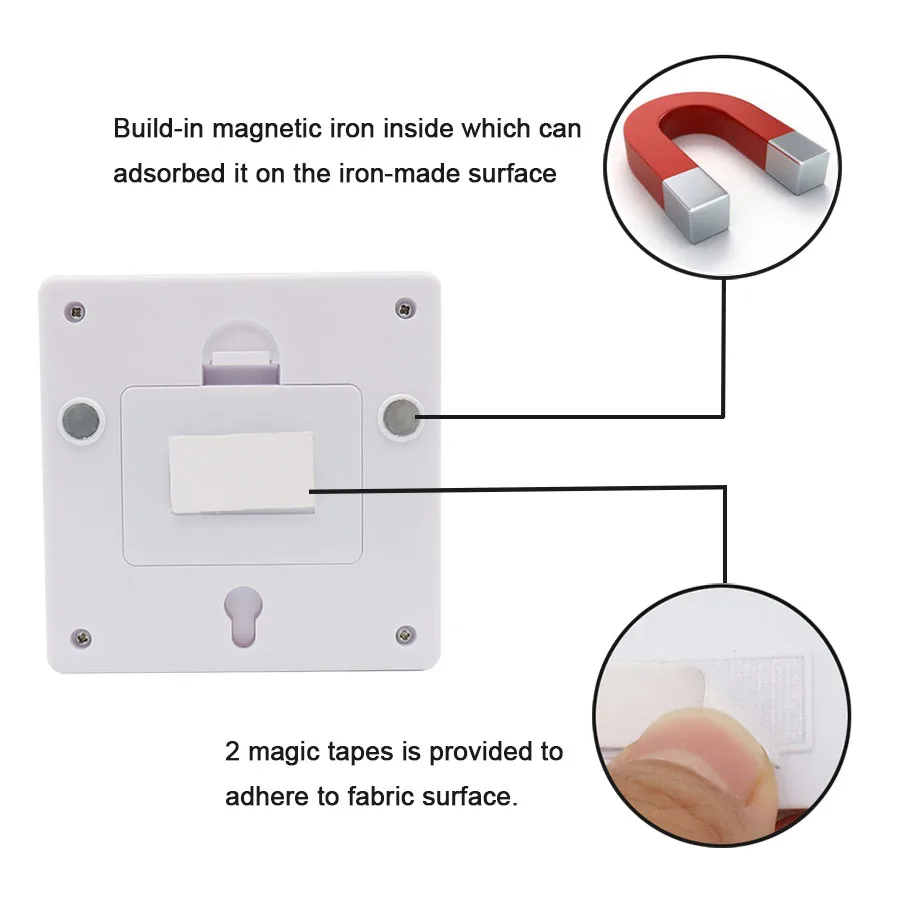 Build-in magnetic iron inside which can adsorbed it on the iron-made surface

2 magic tapes is provided to adhere to fabric surface.