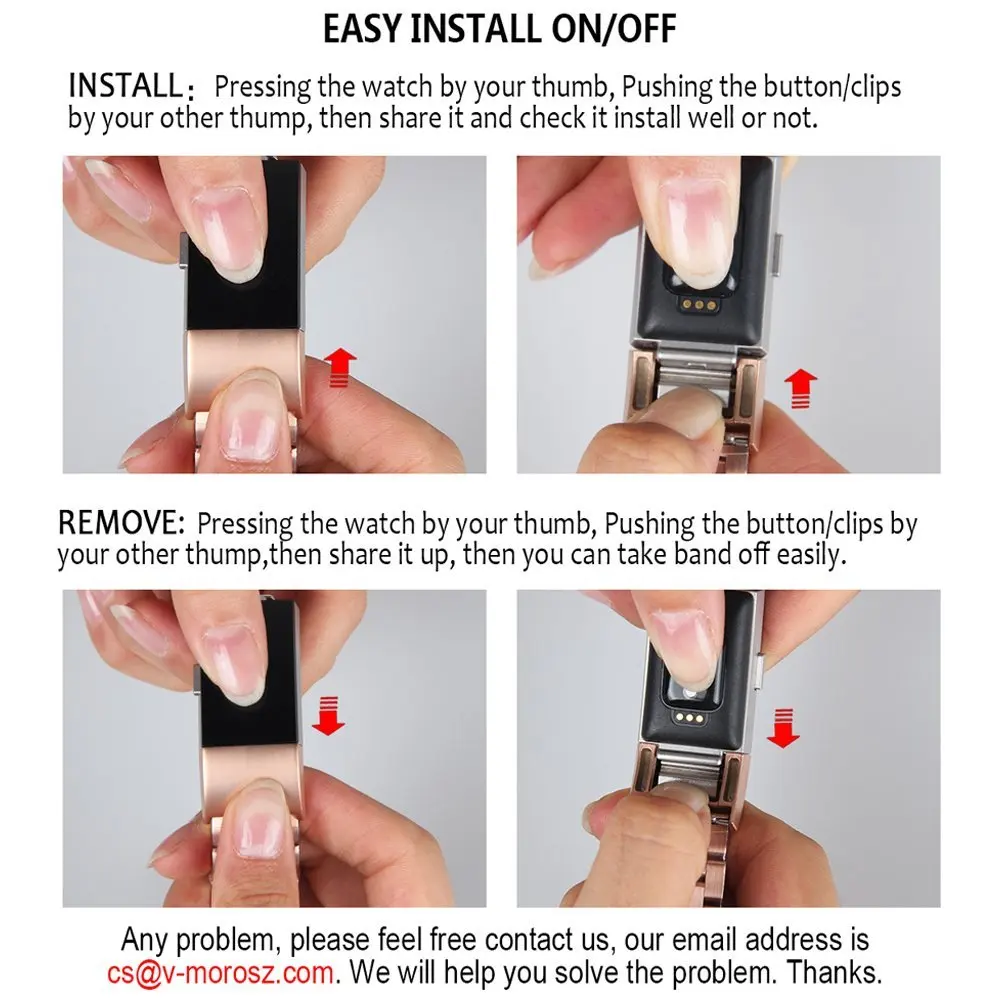 EASY INSTALL ON/OFF

INSTALL: Pressing the watch by your thumb, Pushing the button/clips by your other thump, then share it and check it install well or not.

REMOVE: Pressing the watch by your thumb, Pushing the button/clips by your other thump,then share it up, then you can take band off easily.

Any problem, please feel free contact us, our email address is cs@v-morosz.com. We will help you solve the problem. Thanks.