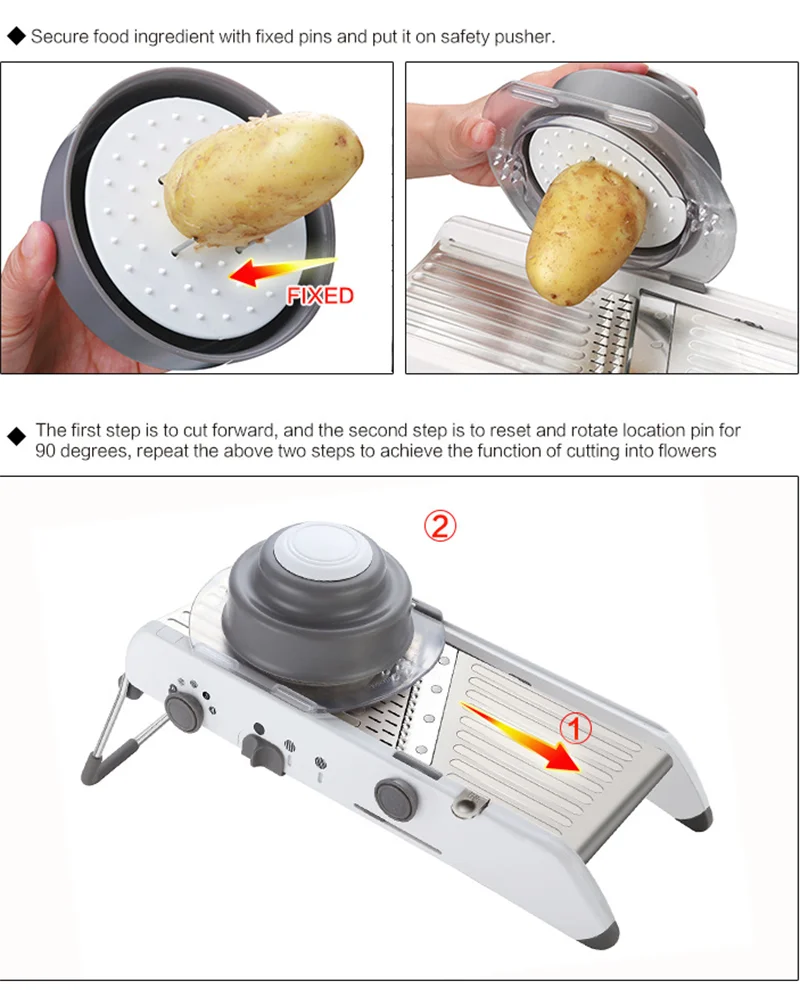 ◆ Secure food ingredient with fixed pins and put it on safety pusher.

FIXED

◆ The first step is to cut forward, and the second step is to reset and rotate location pin for 90 degrees, repeat the above two steps to achieve the function of cutting into flowers

②

①