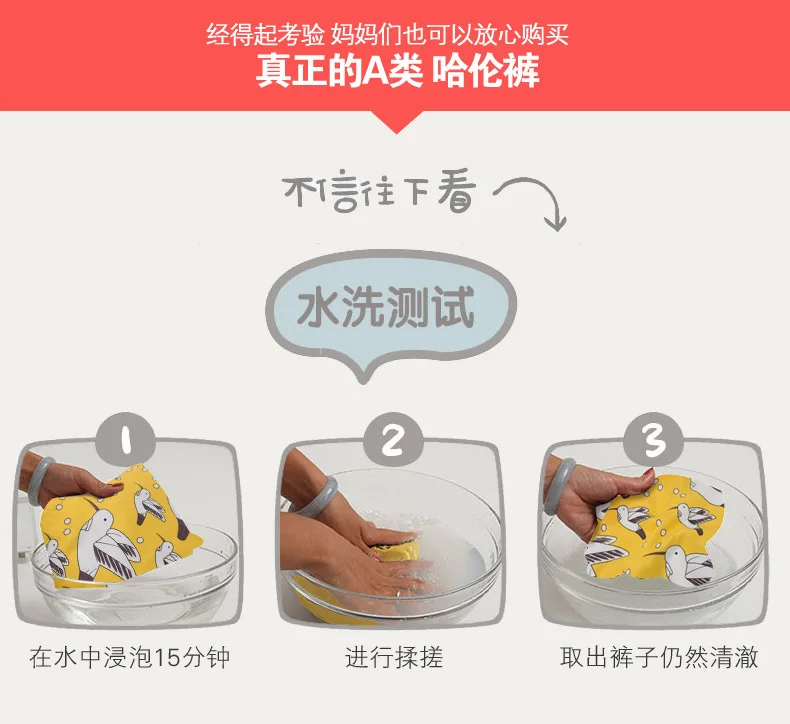 经得起考验 妈妈们也可以放心购买
真正的A类 哈伦裤

不信往下看

水洗测试

1
在水中浸泡15分钟

2
进行揉搓

3
取出裤子仍然清澈