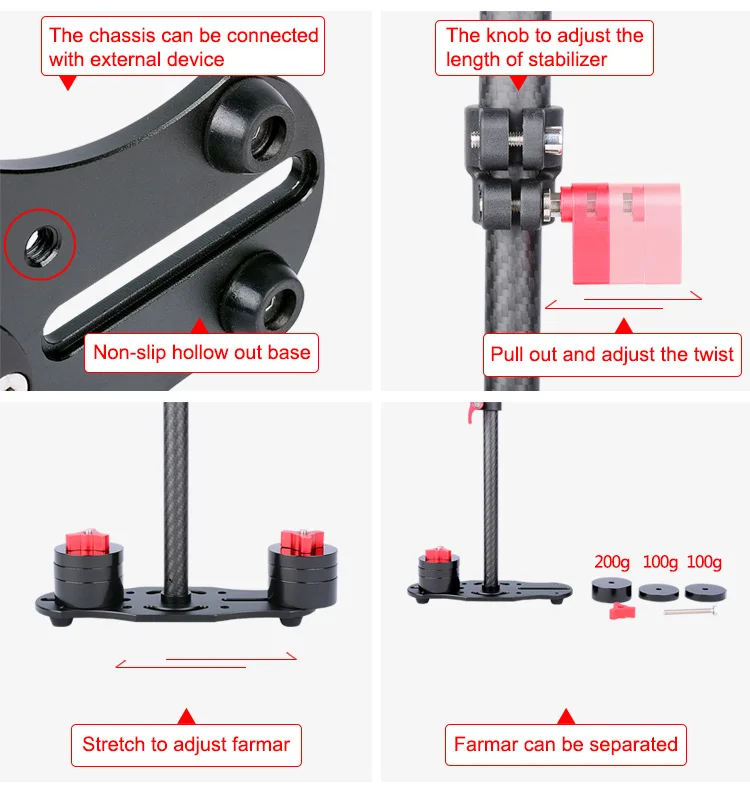 The chassis can be connected with external device

Non-slip hollow out base

The knob to adjust the length of stabilizer

Pull out and adjust the twist

Stretch to adjust farmar

200g 100g 100g

Farmar can be separated