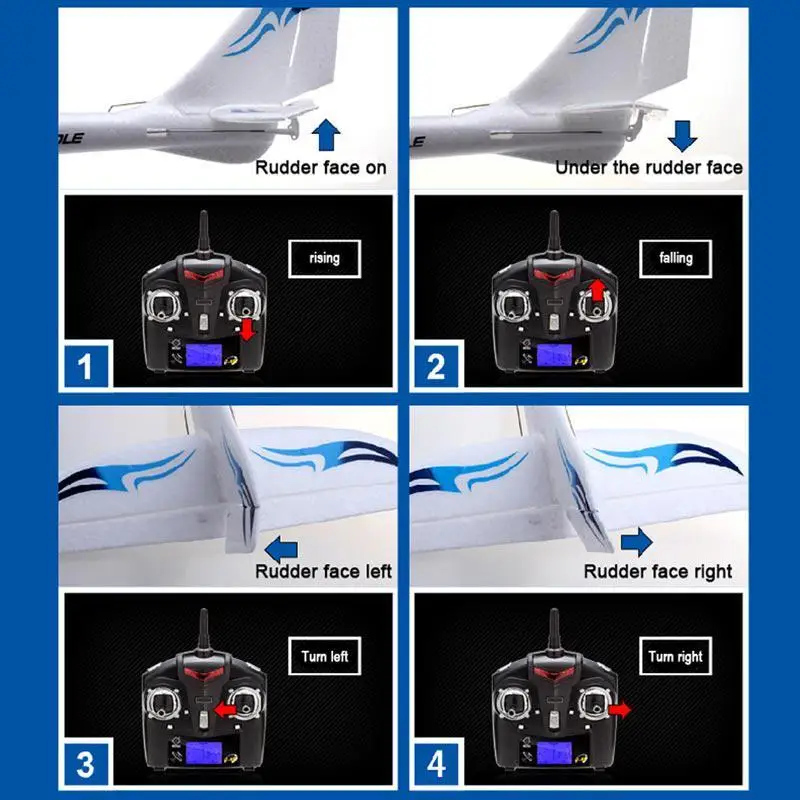 OLE

Rudder face on

rising

1

LE

Under the rudder face

falling

2

Rudder face left

Turn left

3

Rudder face right

Turn right

4