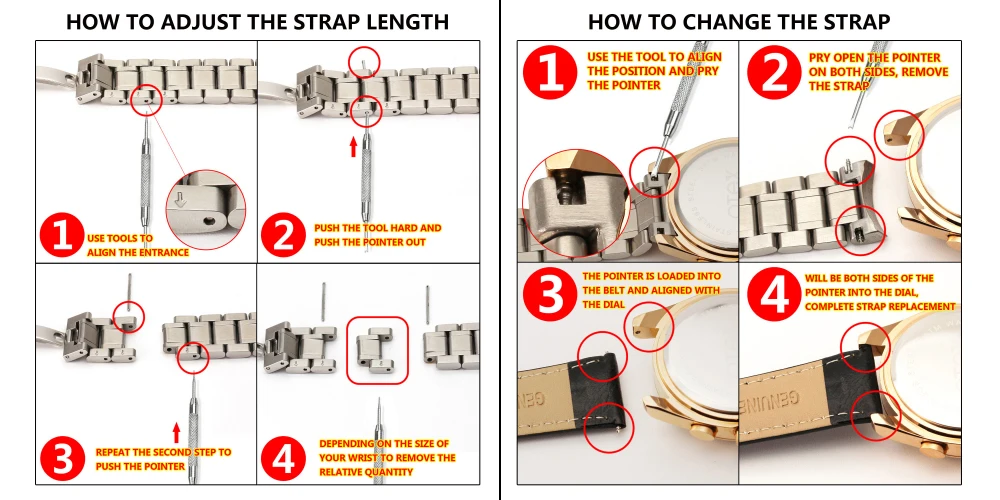 HOW TO ADJUST THE STRAP LENGTH

1 USE TOOLS TO ALIGN THE ENTRANCE

2 PUSH THE TOOL HARD AND PUSH THE POINTER OUT

3 REPEAT THE SECOND STEP TO PUSH THE POINTER

4 DEPENDING ON THE SIZE OF YOUR WRIST TO REMOVE THE RELATIVE QUANTITY

HOW TO CHANGE THE STRAP

1 USE THE TOOL TO ALIGN THE POSITION AND PRY THE POINTER

2 PRY OPEN THE POINTER ON BOTH SIDES, REMOVE THE STRAP

3 THE POINTER IS LOADED INTO THE BELT AND ALIGNED WITH THE DIAL

4 WILL BE BOTH SIDES OF THE POINTER INTO THE DIAL, COMPLETE STRAP REPLACEMENT

GENUINE

GENUINE