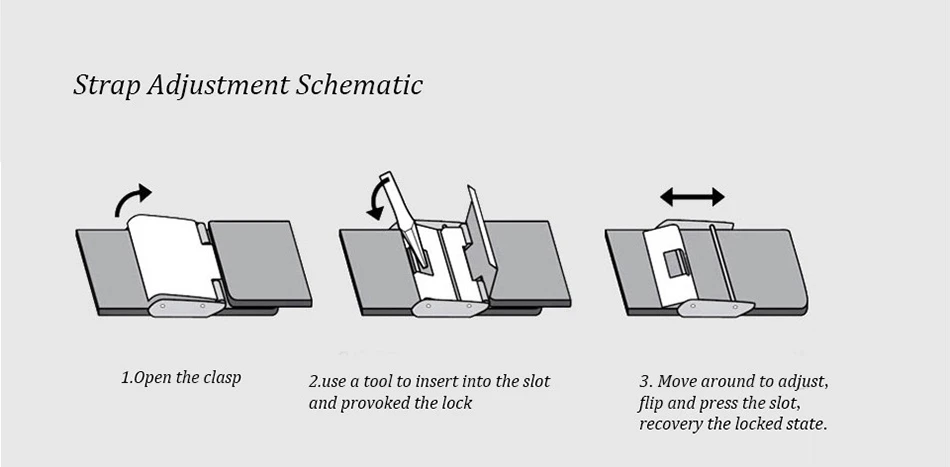 Strap Adjustment Schematic

1.Open the clasp

2.use a tool to insert into the slot and provoked the lock

3. Move around to adjust, flip and press the slot, recovery the locked state.