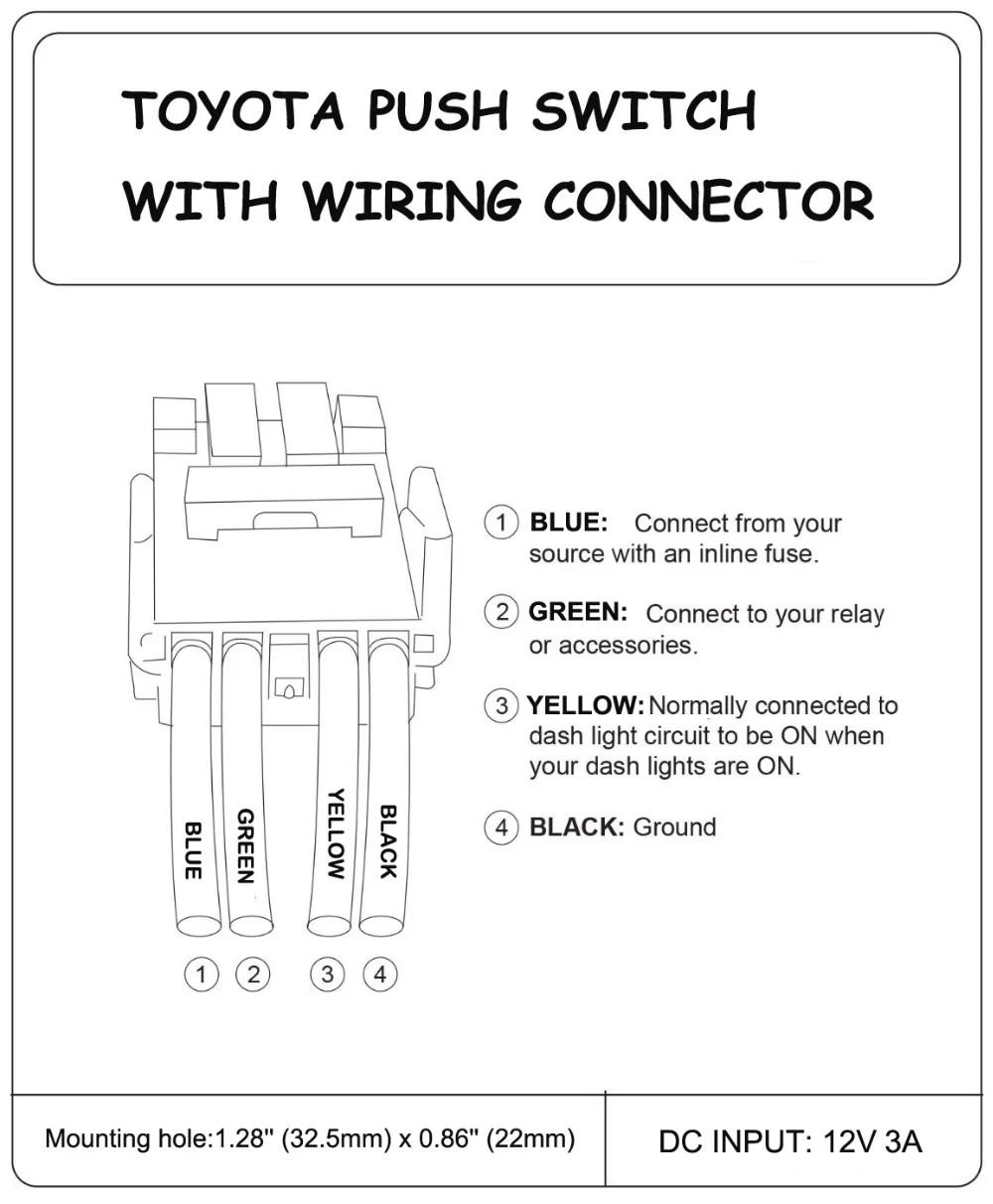 TOYOTA PUSH SWITCH
WITH WIRING CONNECTOR

BLUE
GREEN
YELLOW
BLACK

1 2 3 4

1 BLUE: Connect from your source with an inline fuse.

2 GREEN: Connect to your relay or accessories.

3 YELLOW: Normally connected to dash light circuit to be ON when your dash lights are ON.

4 BLACK: Ground

Mounting hole:1.28" (32.5mm) x 0.86" (22mm)

DC INPUT: 12V 3A