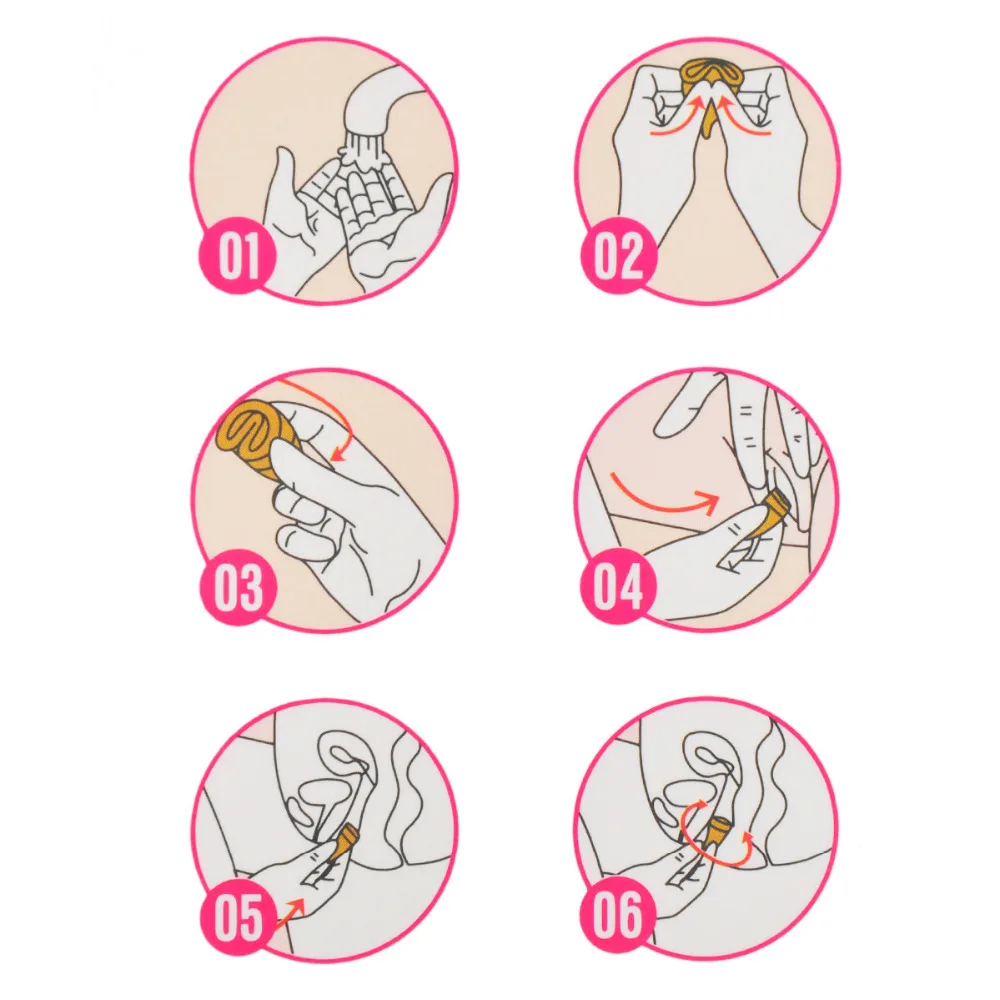 01

02

03

04

05

06