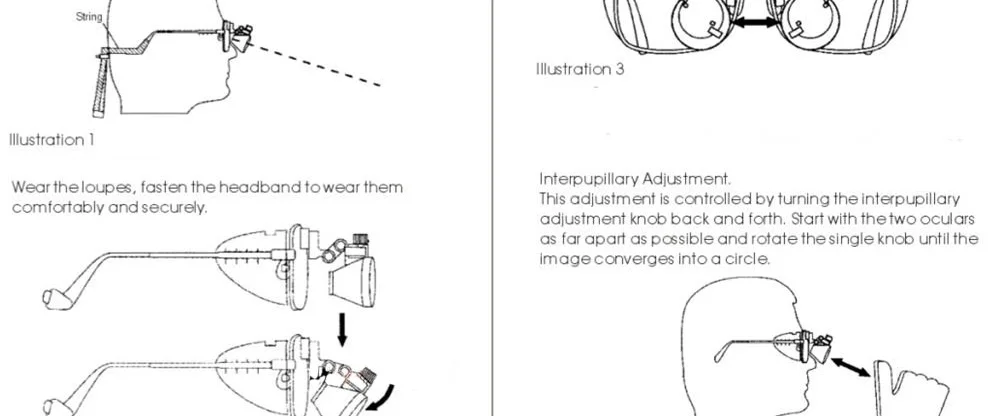 String

Illustration 1

Wear the loupes, fasten the headband to wear them comfortably and securely.

Illustration 3

Interpupillary Adjustment.
This adjustment is controlled by turning the interpupillary adjustment knob back and forth. Start with the two oculars as far apart as possible and rotate the single knob until the image converges into a circle.