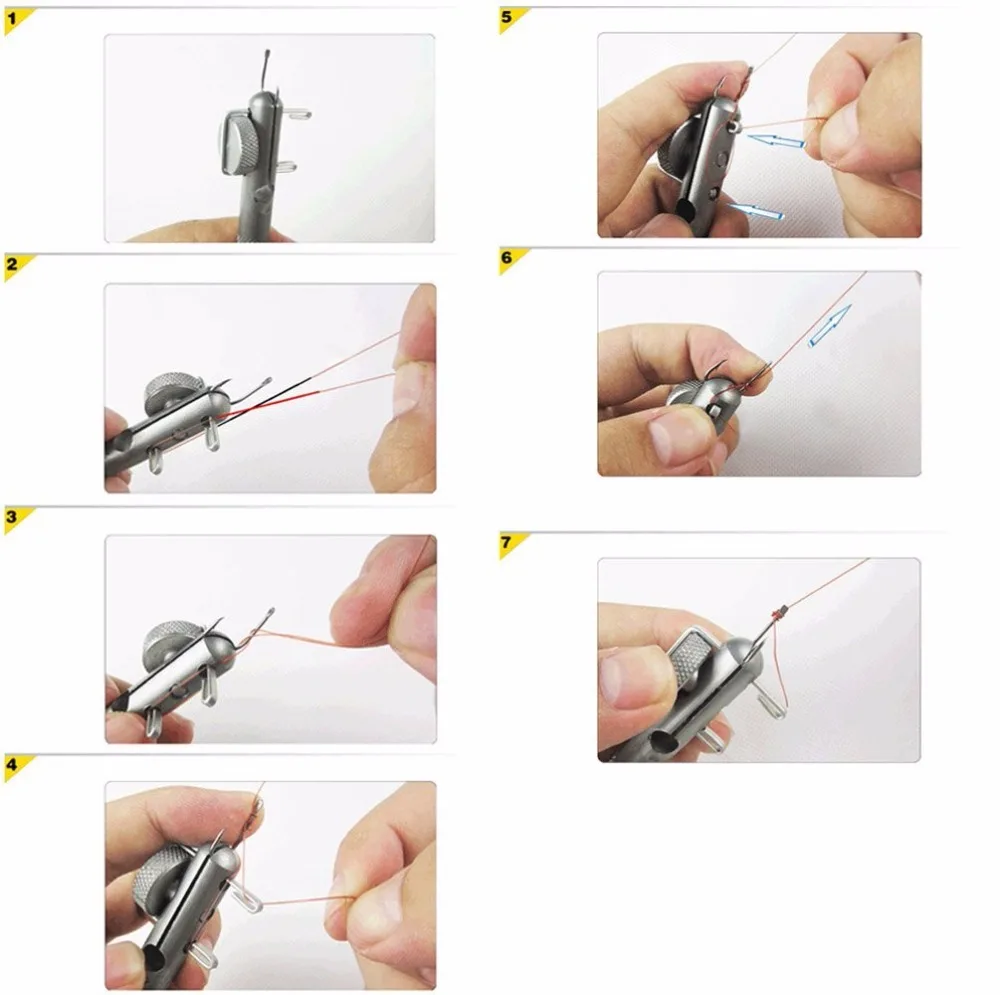 1
2
3
4
5
6
7