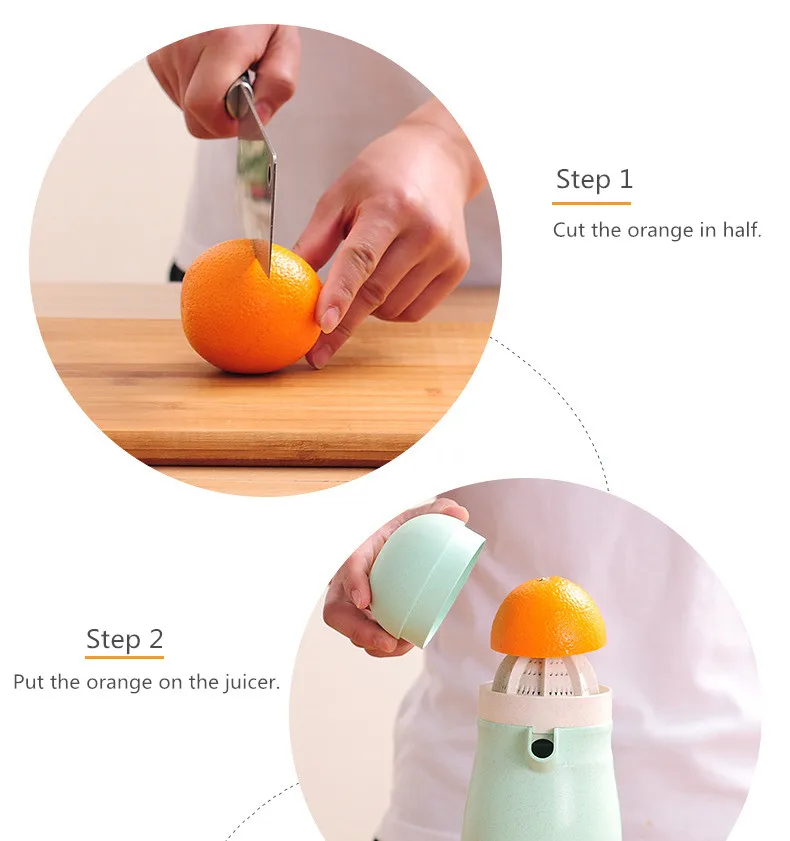 Step 1

Cut the orange in half.

Step 2

Put the orange on the juicer.