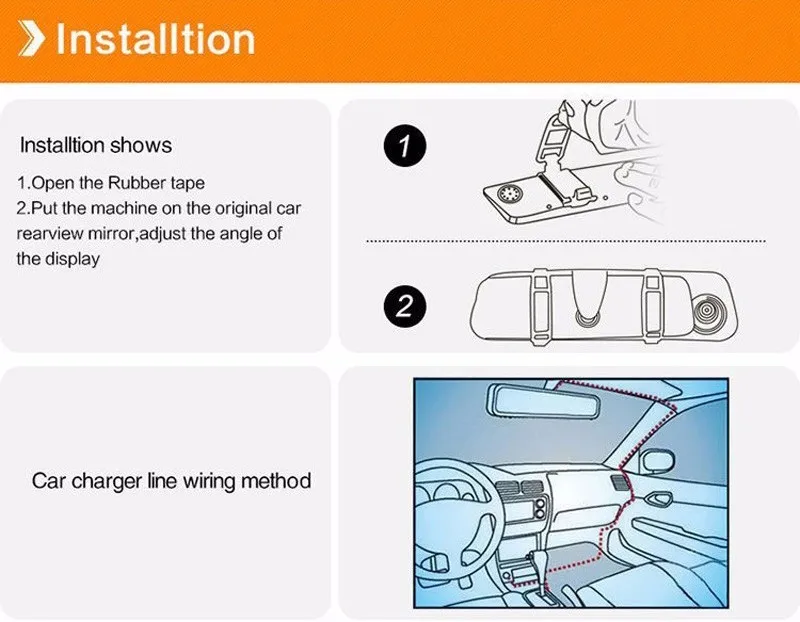 Installtion

Installtion shows

1.Open the Rubber tape
2.Put the machine on the original car rearview mirror,adjust the angle of the display

1

2

Car charger line wiring method