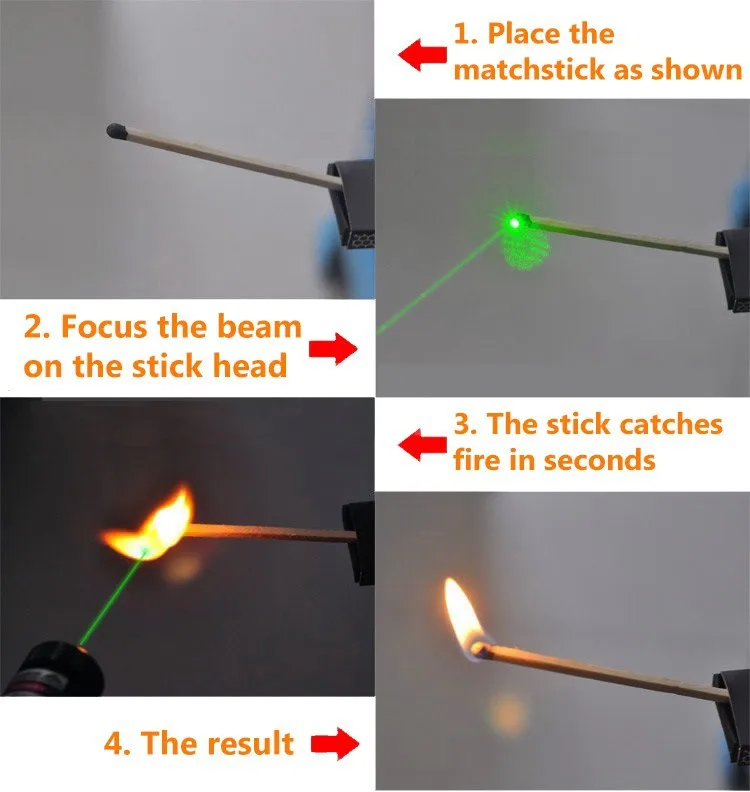 1. Place the matchstick as shown

2. Focus the beam on the stick head

3. The stick catches fire in seconds

4. The result