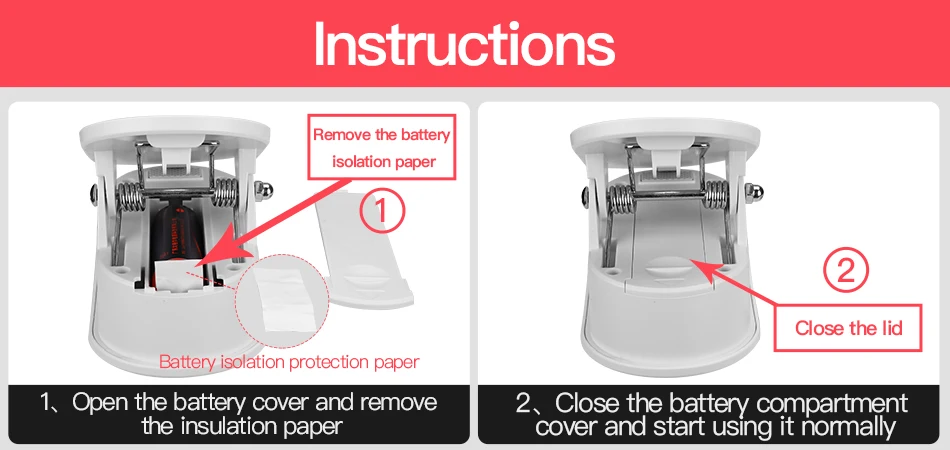 Instructions

Remove the battery isolation paper

①

Battery isolation protection paper

1、Open the battery cover and remove the insulation paper

②

Close the lid

2、Close the battery compartment cover and start using it normally