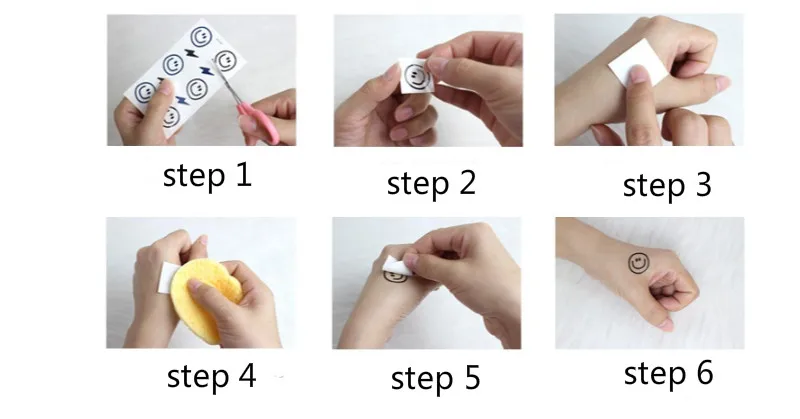 step 1

step 2

step 3

step 4

step 5

step 6