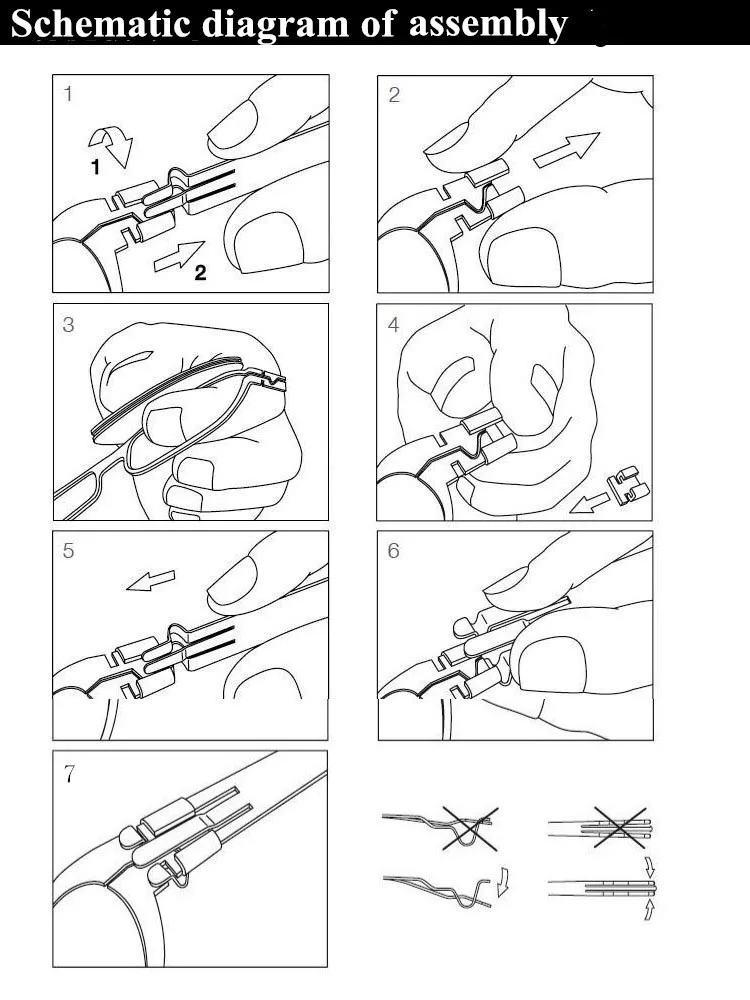 Schematic diagram of assembly

1

1

2

2

3

4

5

6

7