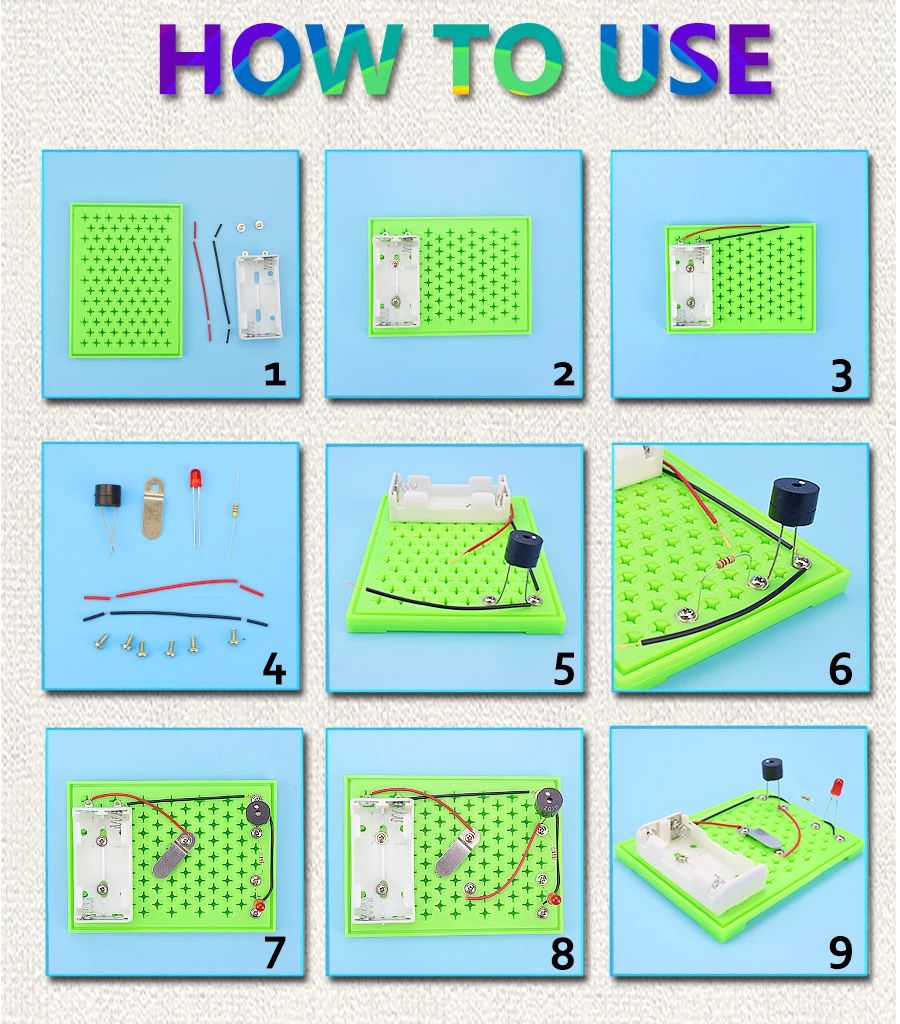 HOW TO USE

1

2

3

4

5

6

7

8

9