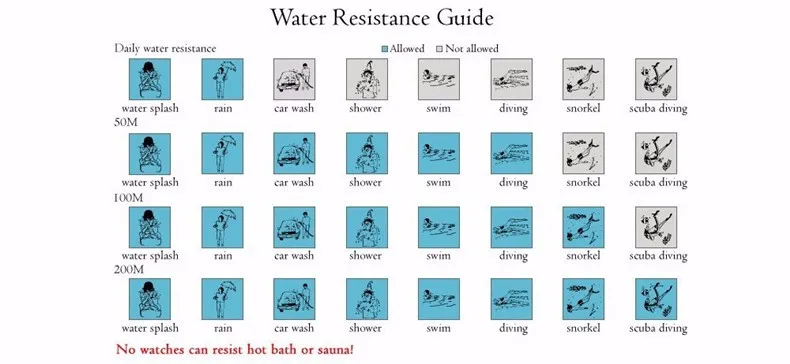 Water Resistance Guide

Daily water resistance

Allowed Not allowed

water splash rain car wash shower swim diving snorkel scuba diving

50M

water splash rain car wash shower swim diving snorkel scuba diving

100M

water splash rain car wash shower swim diving snorkel scuba diving

200M

water splash rain car wash shower swim diving snorkel scuba diving

No watches can resist hot bath or sauna!