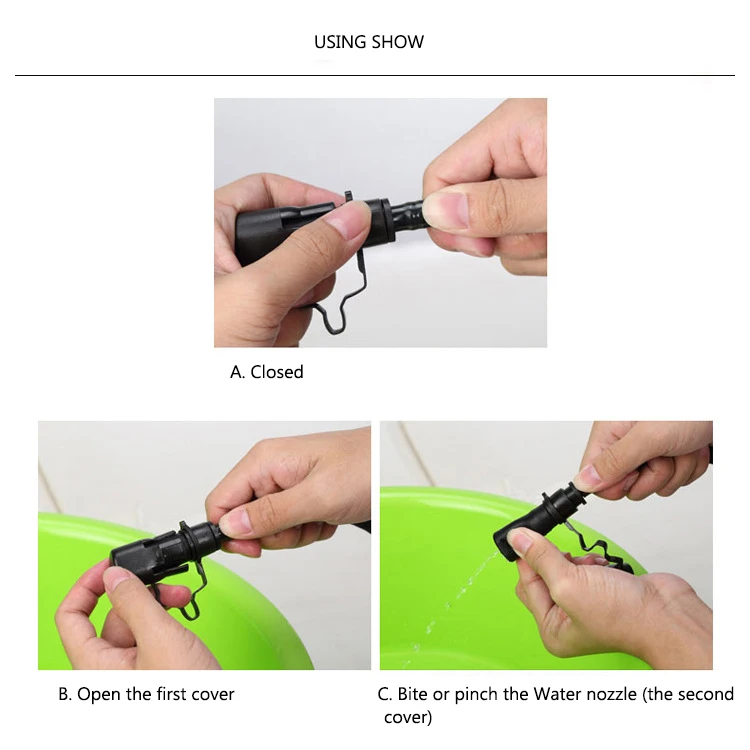 USING SHOW

A. Closed

B. Open the first cover

C. Bite or pinch the Water nozzle (the second cover)