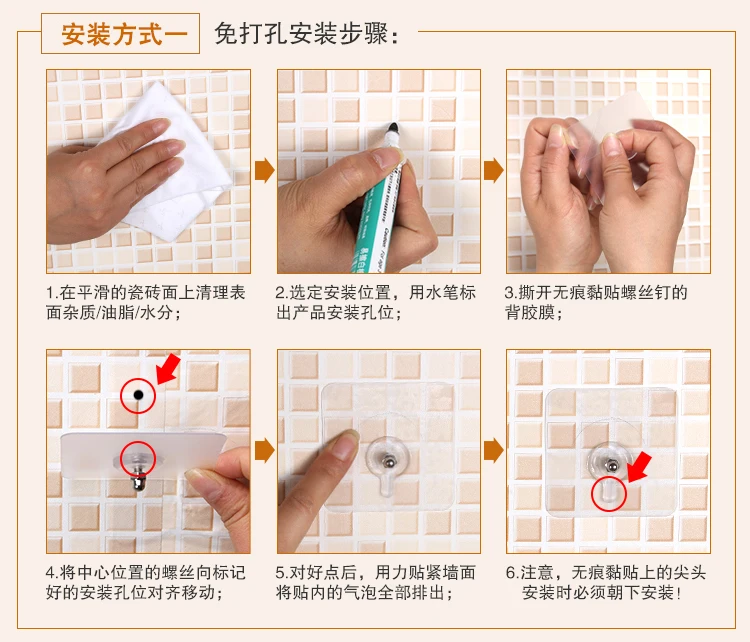 安装方式一

免打孔安装步骤：

1.在平滑的瓷砖面上清理表面杂质/油脂/水分；

2.选定安装位置，用水笔标出产品安装孔位；

3.撕开无痕黏贴螺丝钉的背胶膜；

4.将中心位置的螺丝向标记好的安装孔位对齐移动；

5.对好点后，用力贴紧墙面将贴内的气泡全部排出；

6.注意，无痕黏贴上的尖头安装时必须朝下安装！