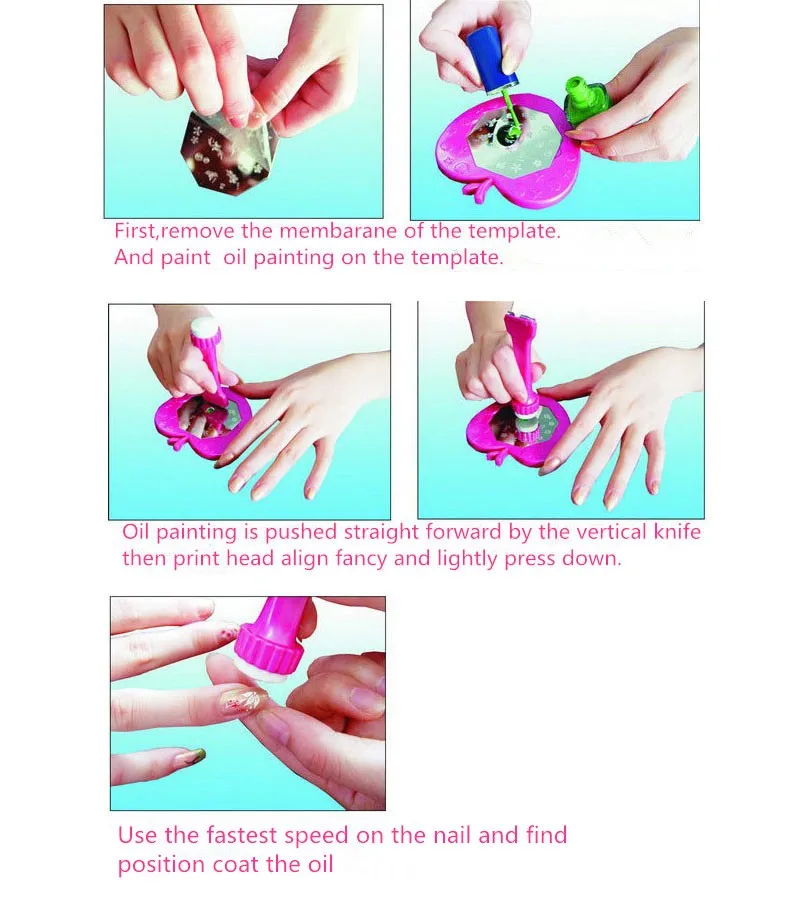 First,remove the membarane of the template.
And paint  oil painting on the template.

Oil painting is pushed straight forward by the vertical knife
then print head align fancy and lightly press down.

Use the fastest speed on the nail and find
position coat the oil