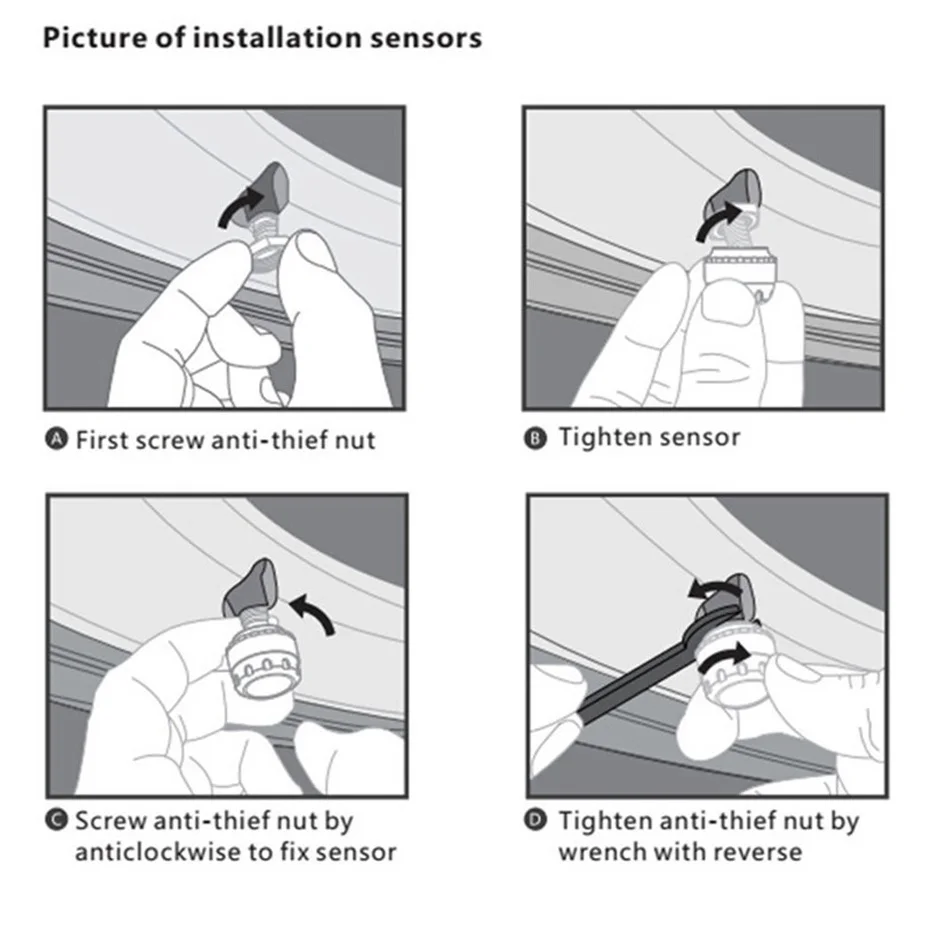 Picture of installation sensors

A First screw anti-thief nut

B Tighten sensor

C Screw anti-thief nut by anticlockwise to fix sensor

D Tighten anti-thief nut by wrench with reverse