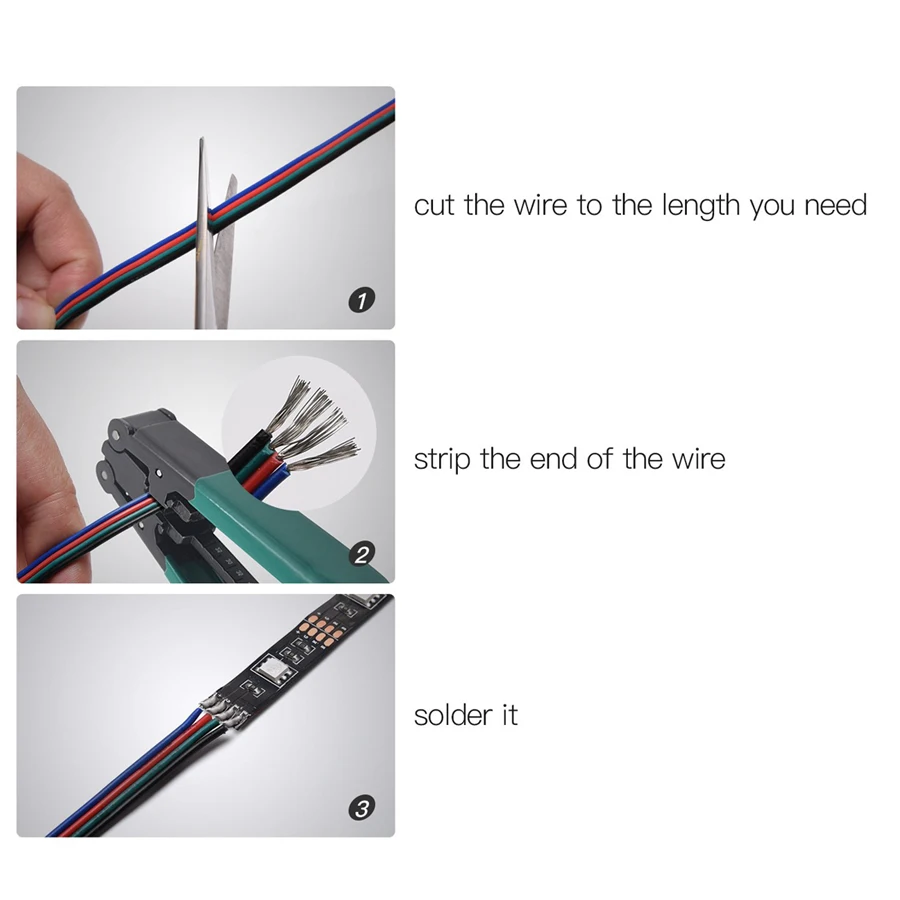 1

cut the wire to the length you need

2

strip the end of the wire

3

solder it