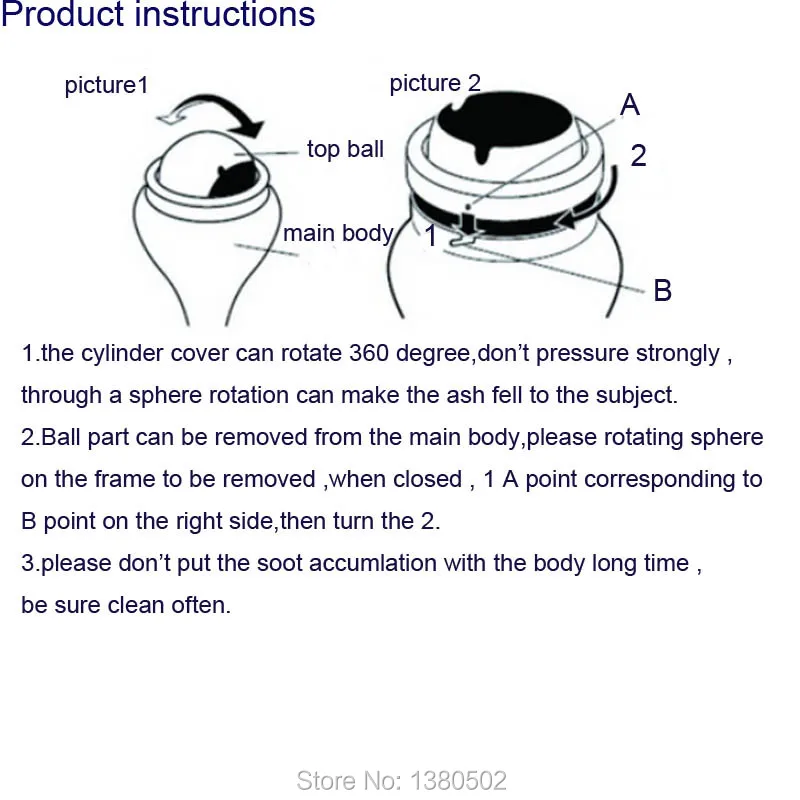 Product instructions

picture1

top ball

main body

picture 2

A

2

1

B

1.the cylinder cover can rotate 360 degree,don't pressure strongly , through a sphere rotation can make the ash fell to the subject.
2.Ball part can be removed from the main body,please rotating sphere on the frame to be removed ,when closed , 1 A point corresponding to B point on the right side,then turn the 2.
3.please don't put the soot accumlation with the body long time , be sure clean often.

Store No: 1380502